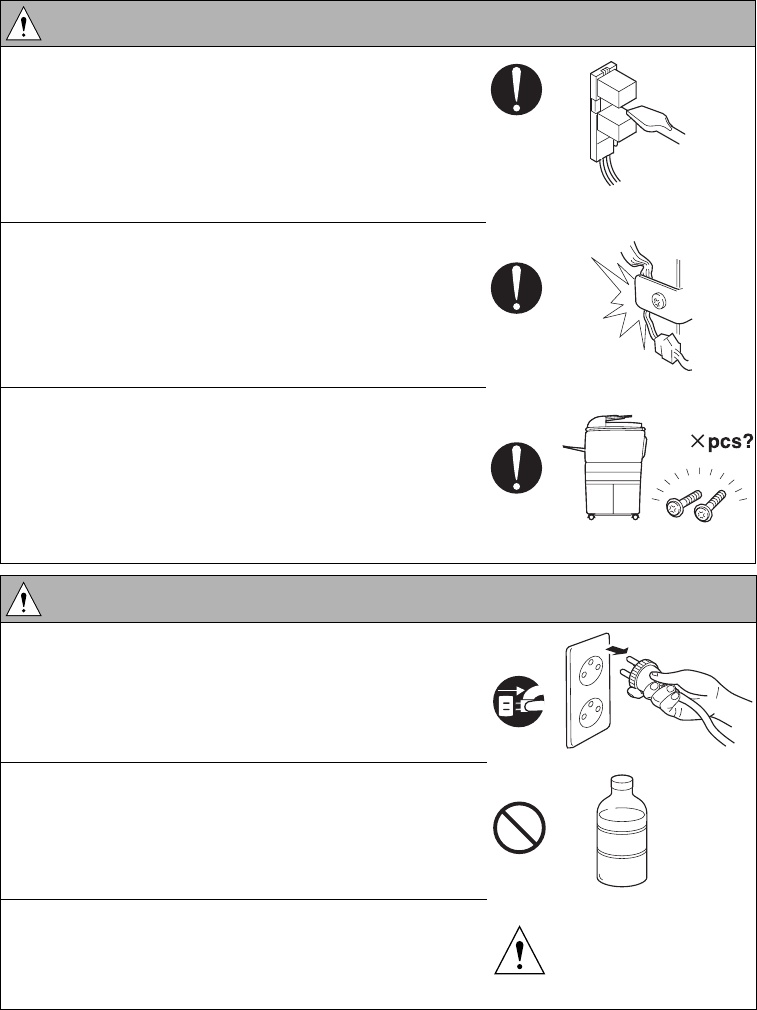 ×pcs?