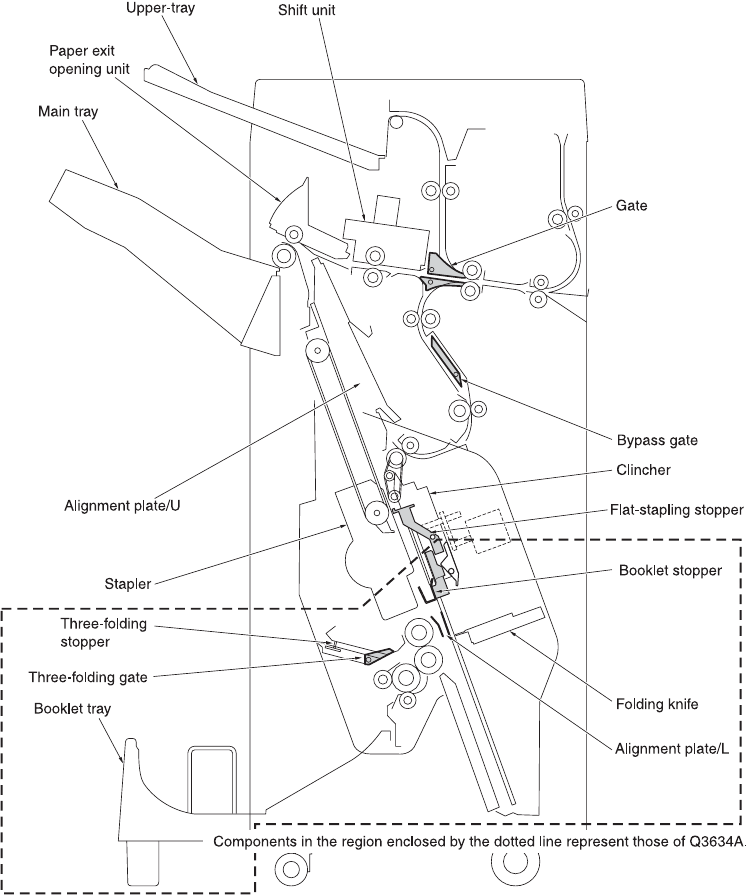 Upper-tray
Shift unit
Paper exit opening unit
Main tray
Gate
Bypass gate
Clincher
Alignment plate/U
Flat-stapling stopper
Stapler
Booklet stopper
Three-folding stopper
Three-folding gate
Booklet tray
Folding knife
Alignment plate/L
Components in the region enclosed by the dotted line represent those of Q3634A.