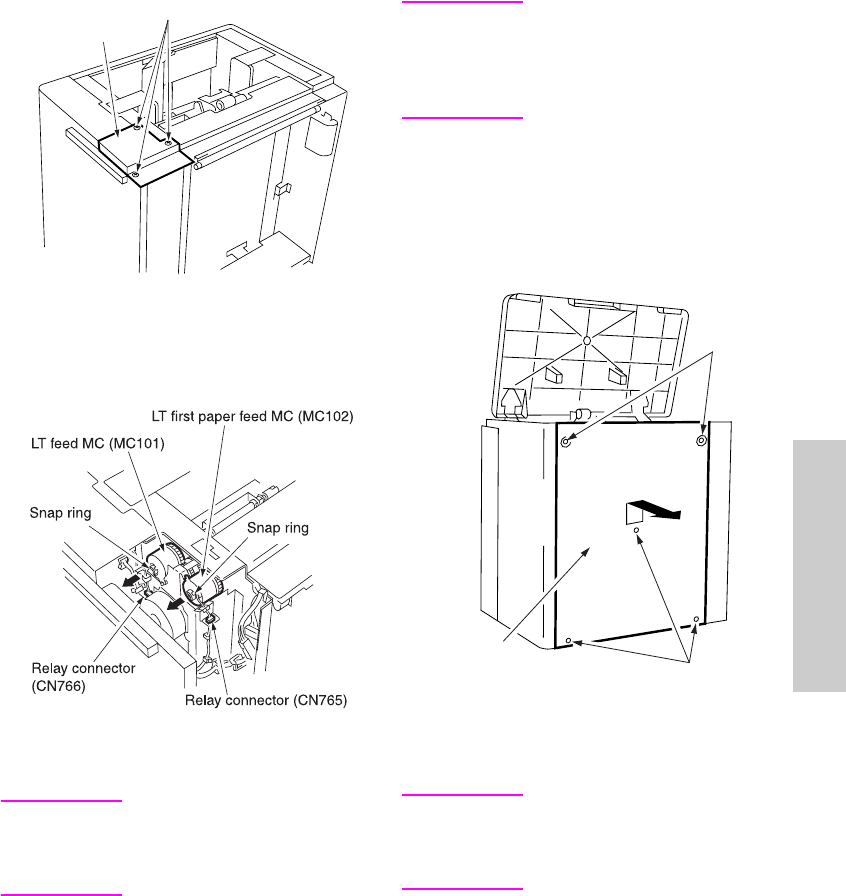 LT first paper feed MC (MC102)

LT feed MC (MC101)

Snap ring

Snap ring

Relay connector (CN766)

Relay connector (CN765)