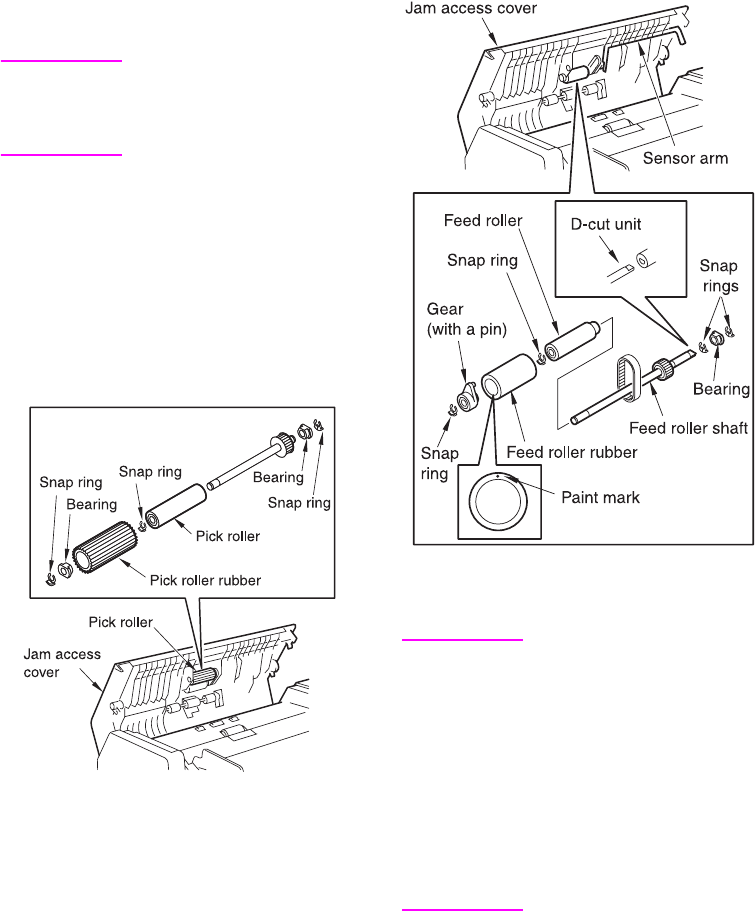 Snap ring
Bearing
Snap ring
Bearing
Snap ring
Pick roller
Pick roller rubber
Pick roller
Jam access cover

Jam access cover
Sensor arm
Feed roller
D-cut unit
Snap ring
Snap rings
Gear (with a pin)
Bearing
Feed roller shaft
Snap ring
Feed roller rubber
Paint mark