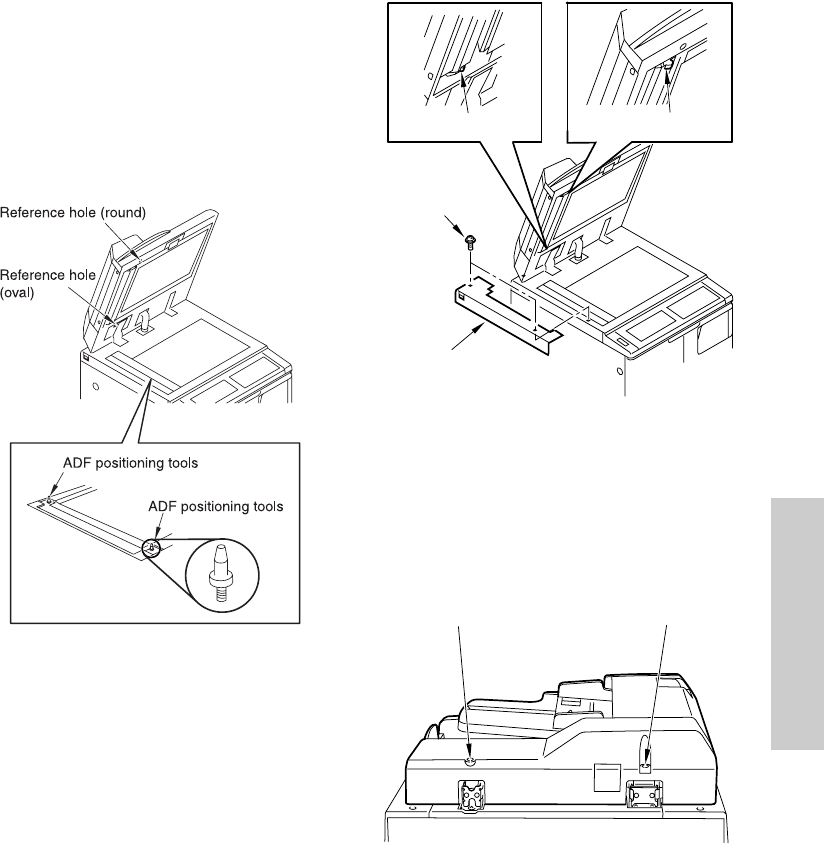 Reference hole (round)

Reference hole (oval)

ADF positioning tools

ADF positioning tools