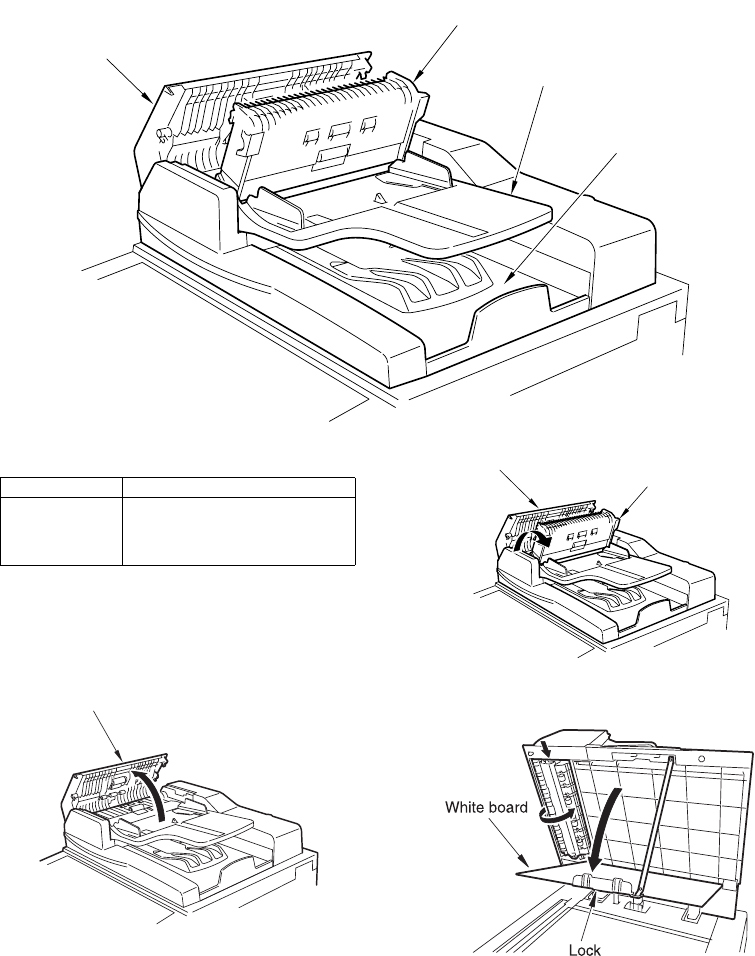 White board

Lock