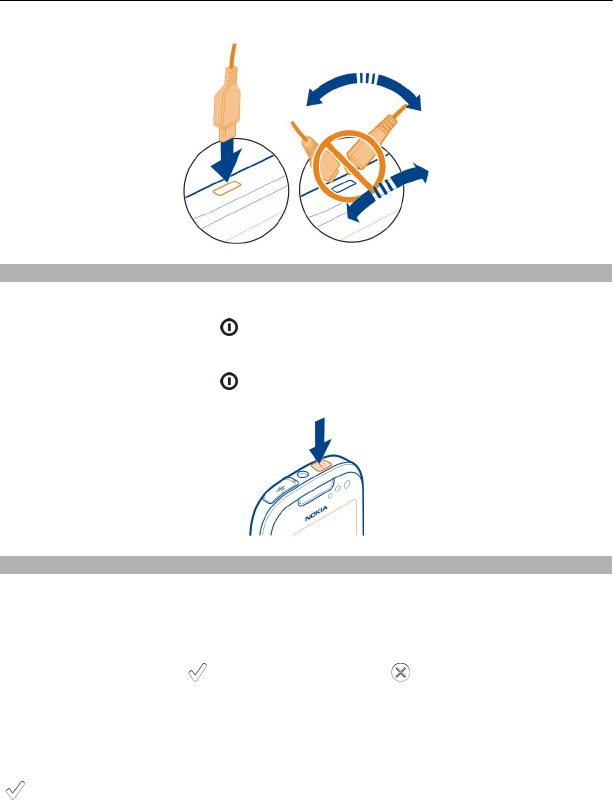 NOKIA