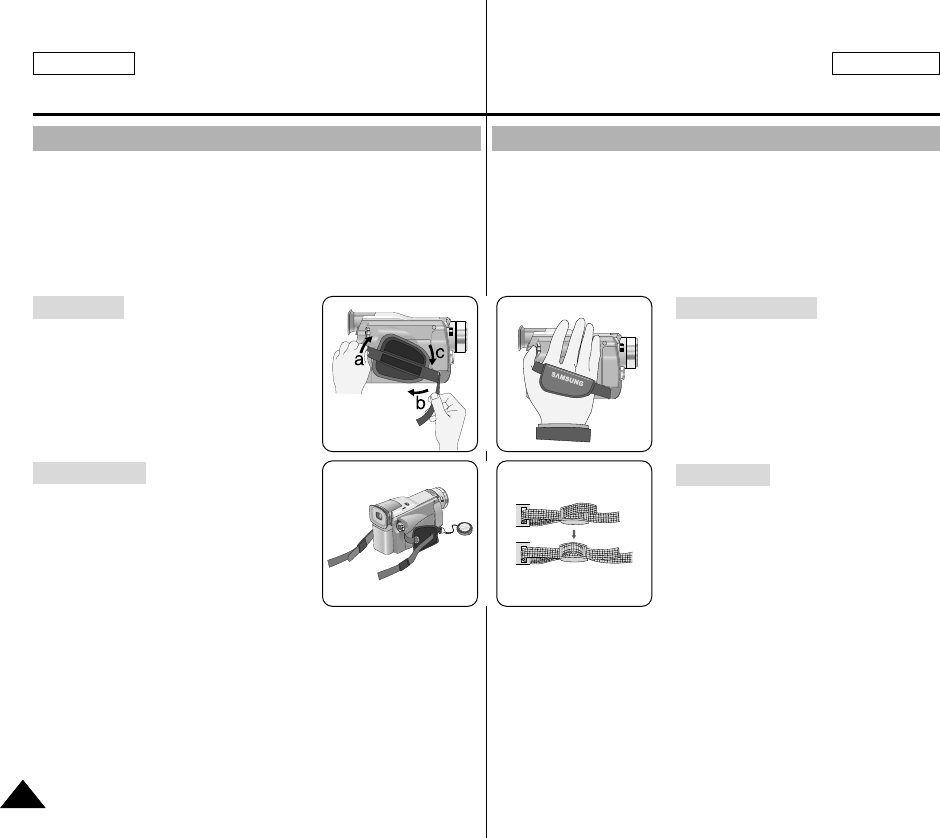 a

c

b

SAMSUNG