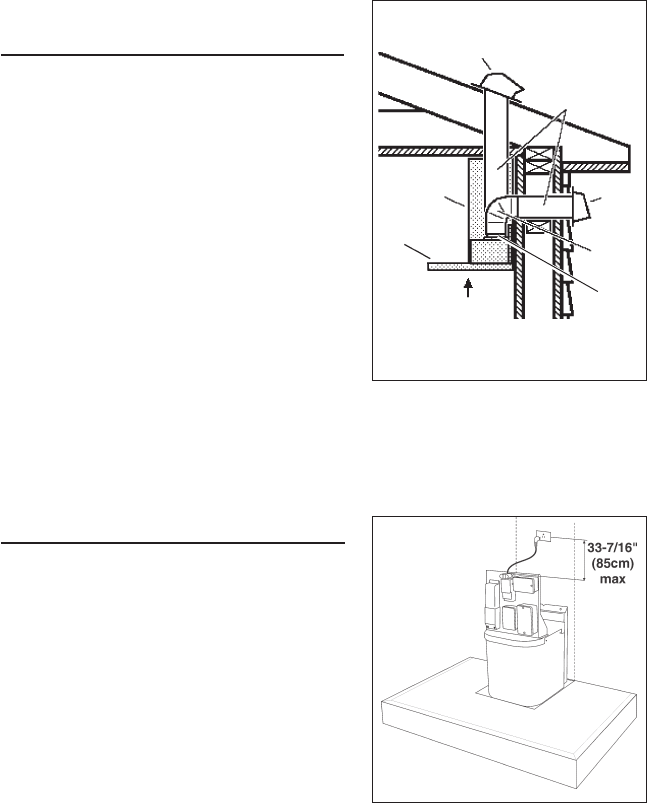 33-7/16"
(85cm)
max