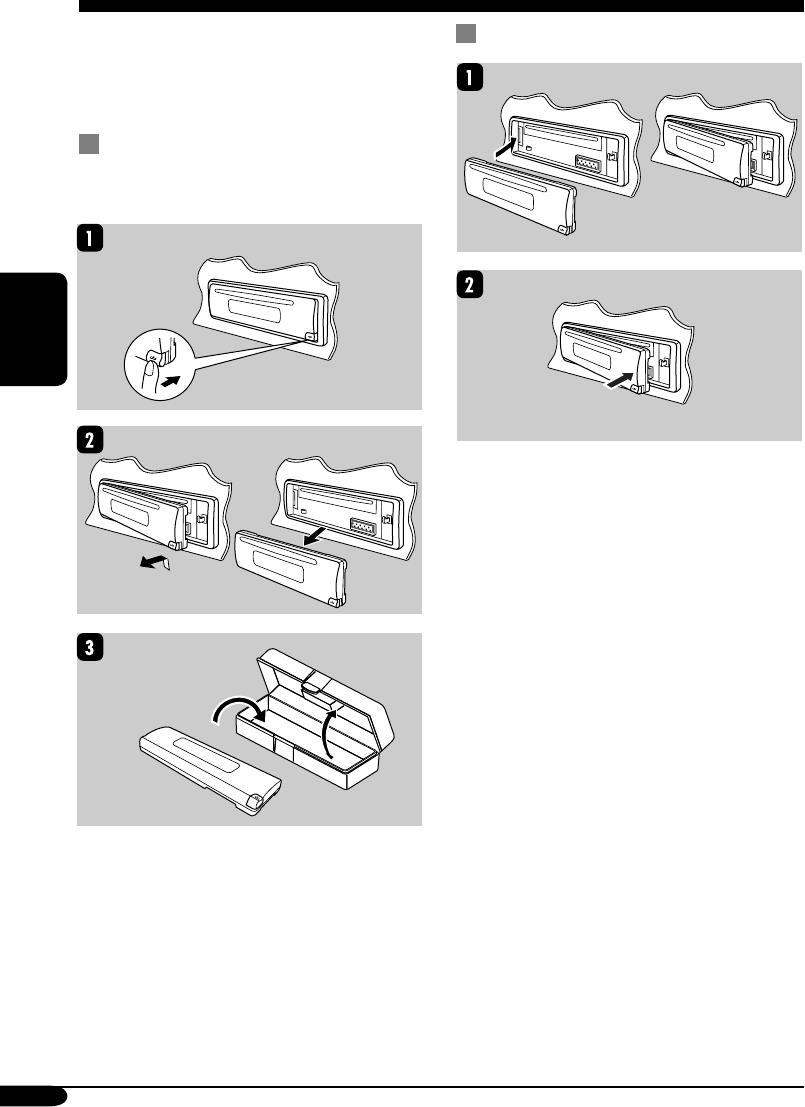 1

2

3

1

2