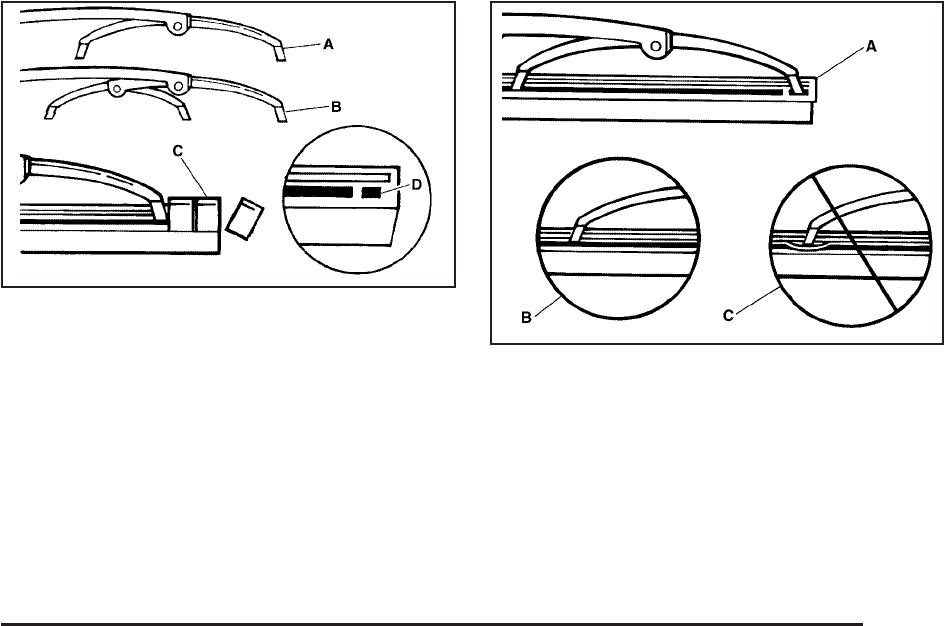 A

B

C

D

A

B

C