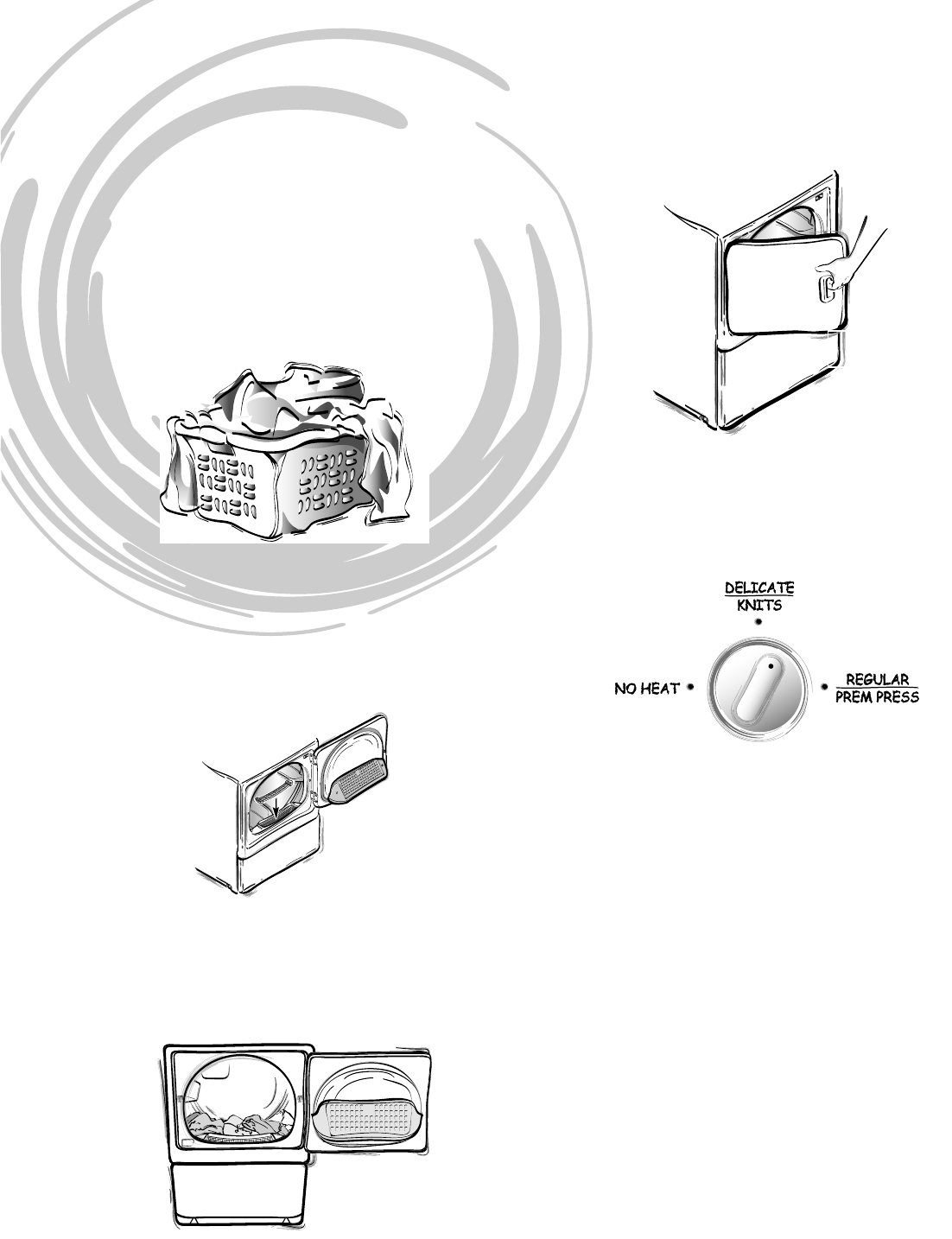 DELICATE
KNITS

NO HEAT

REGULAR
PREM PRESS