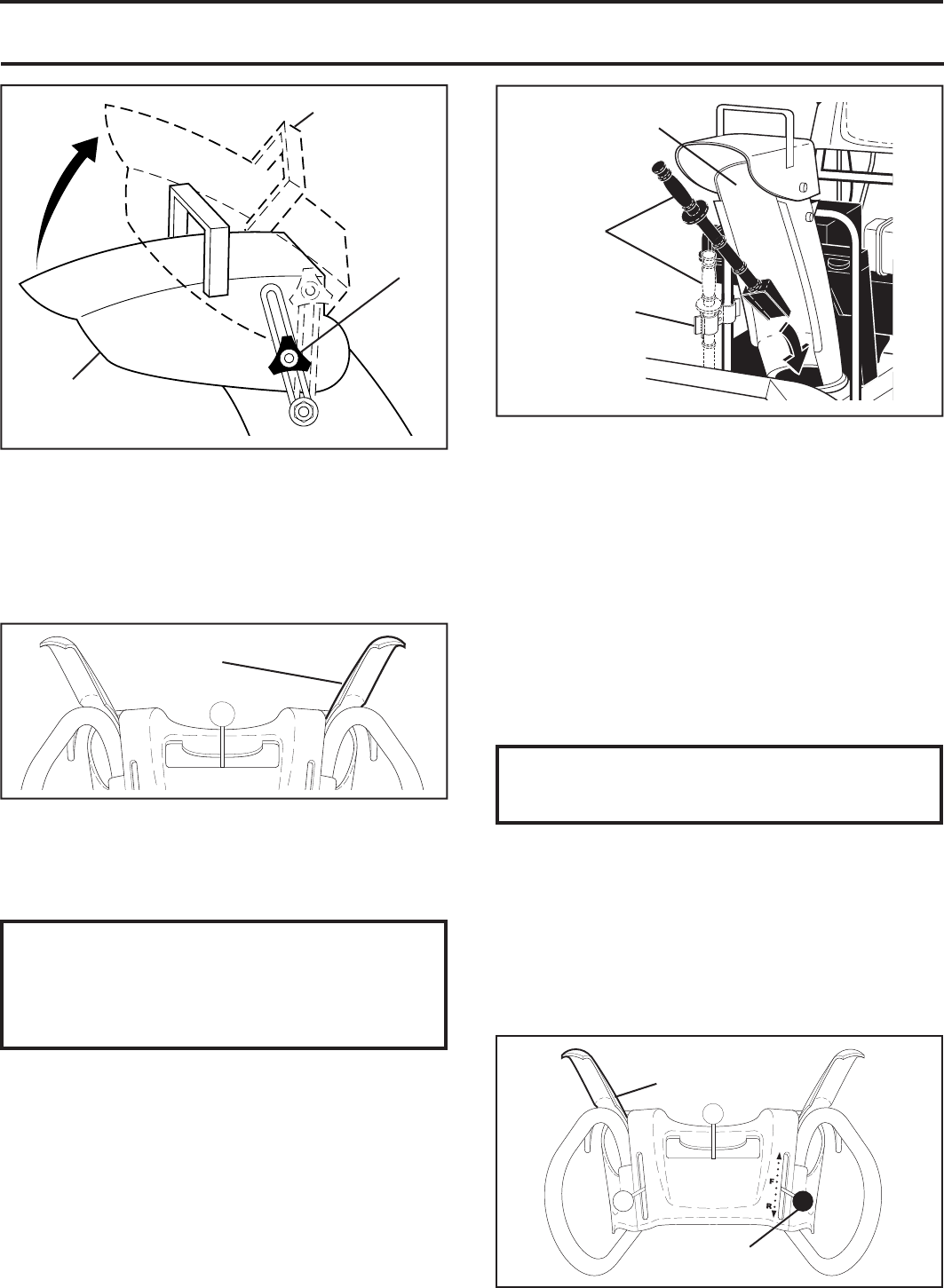 F
R