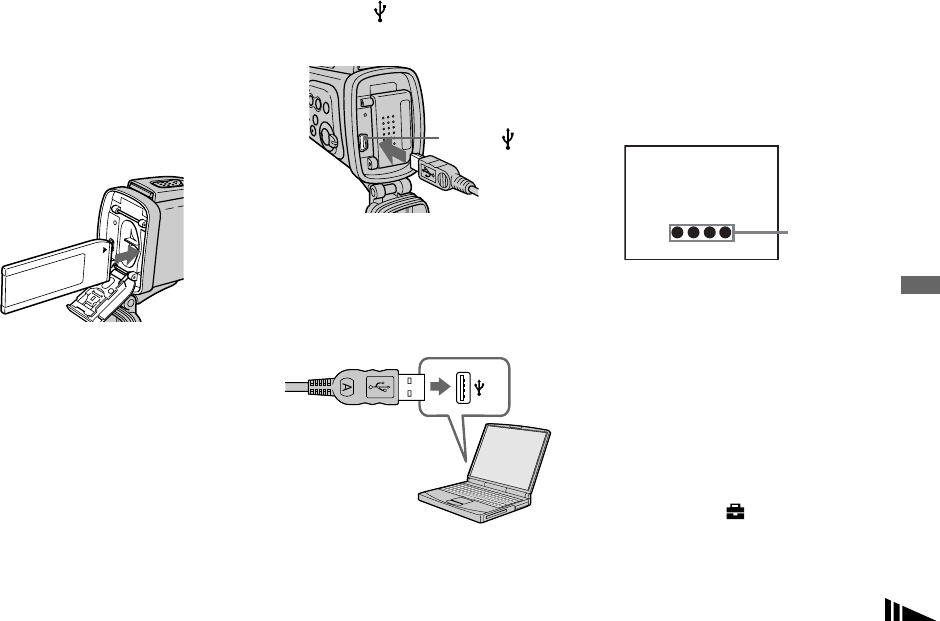 A