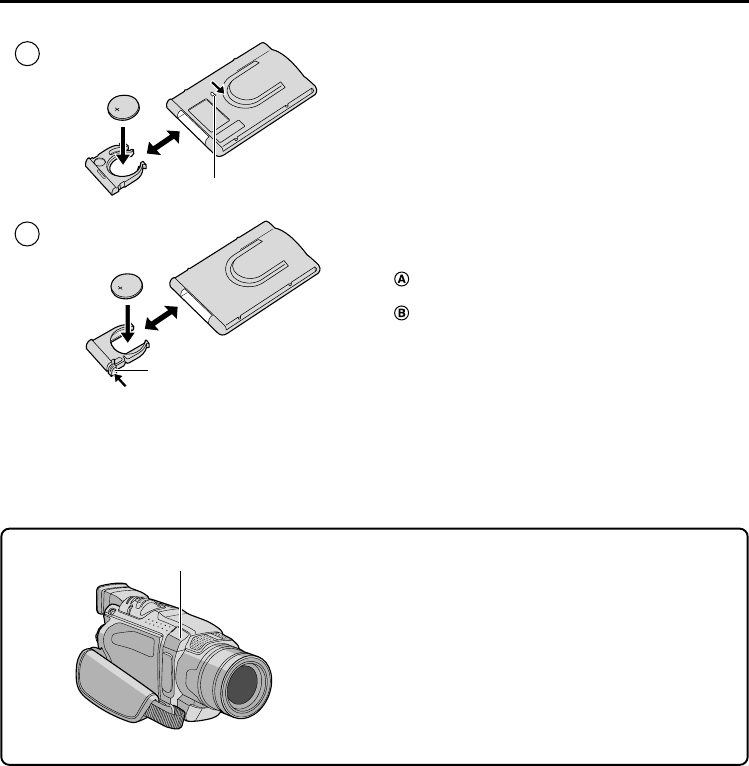 Ⓐ

Ⓑ