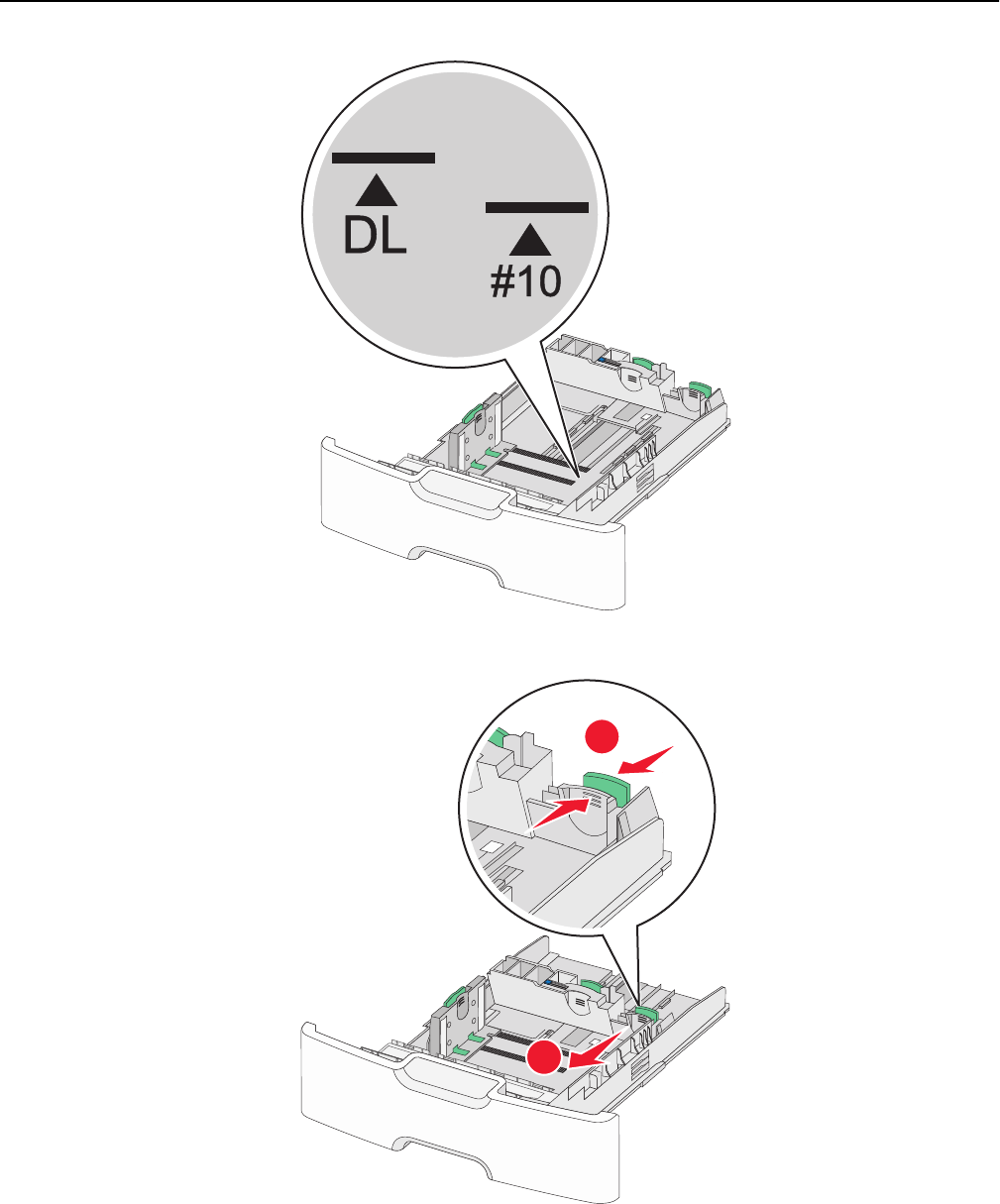 DL

#10