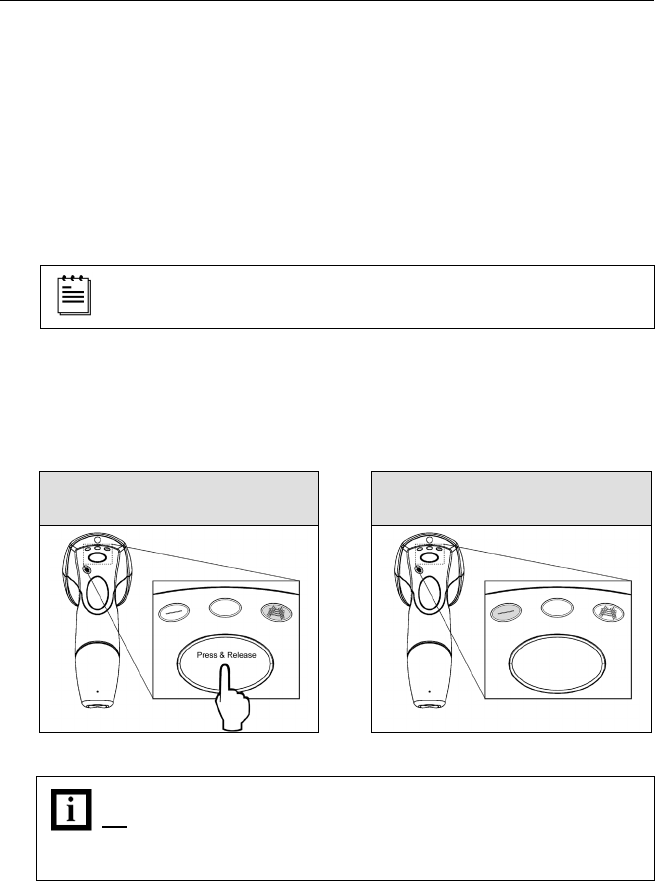 Press & Release