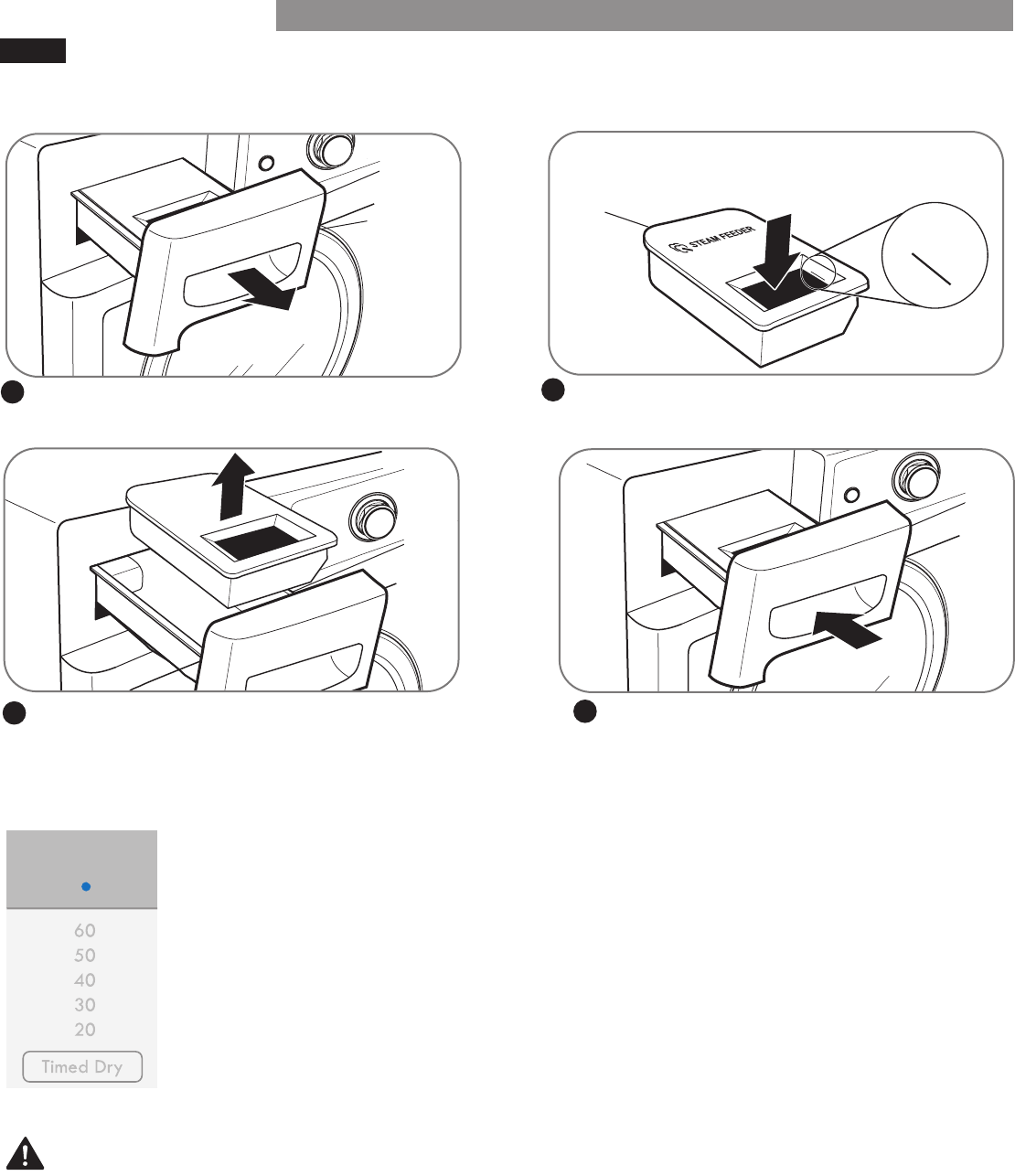 STEAM FEEDER

60
50
40
30
20
Timed Dry