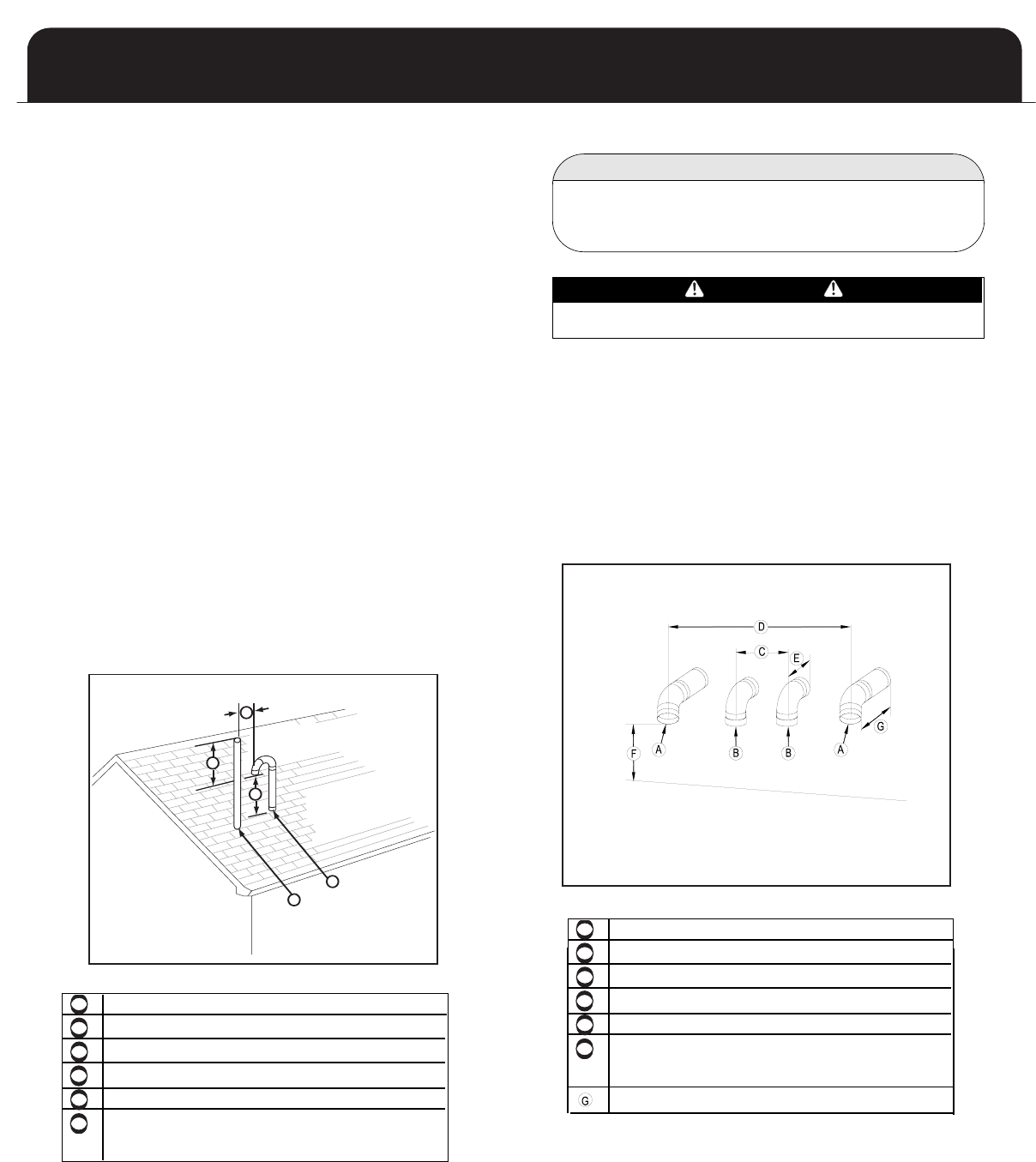 D
C
E
F
A
B
B
A
G
G