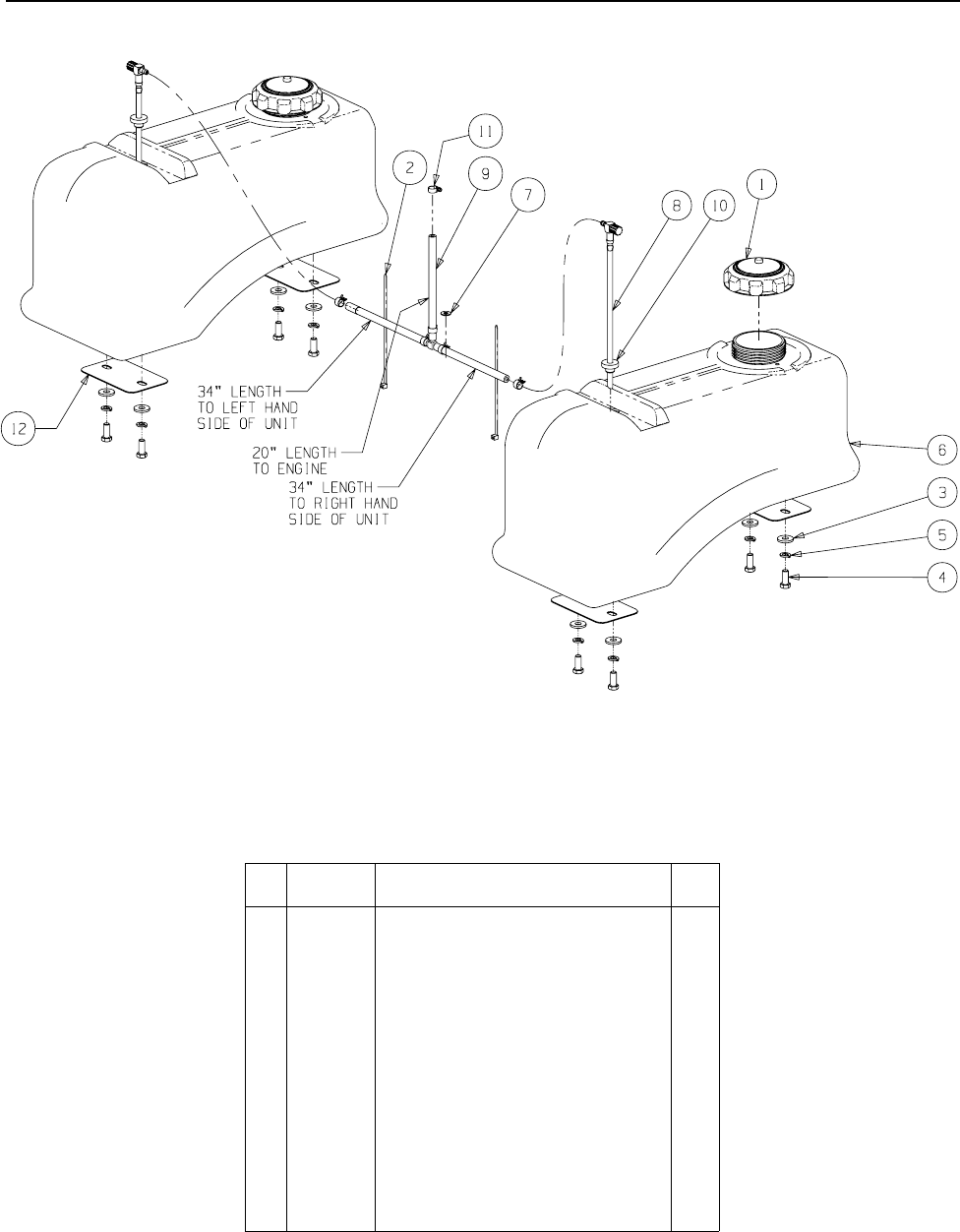 11

2

9

7

8

10

1

34" LENGTH TO LEFT HAND SIDE OF UNIT

12

20" LENGTH TO ENGINE

34" LENGTH TO RIGHT HAND SIDE OF UNIT

6

3

5

4