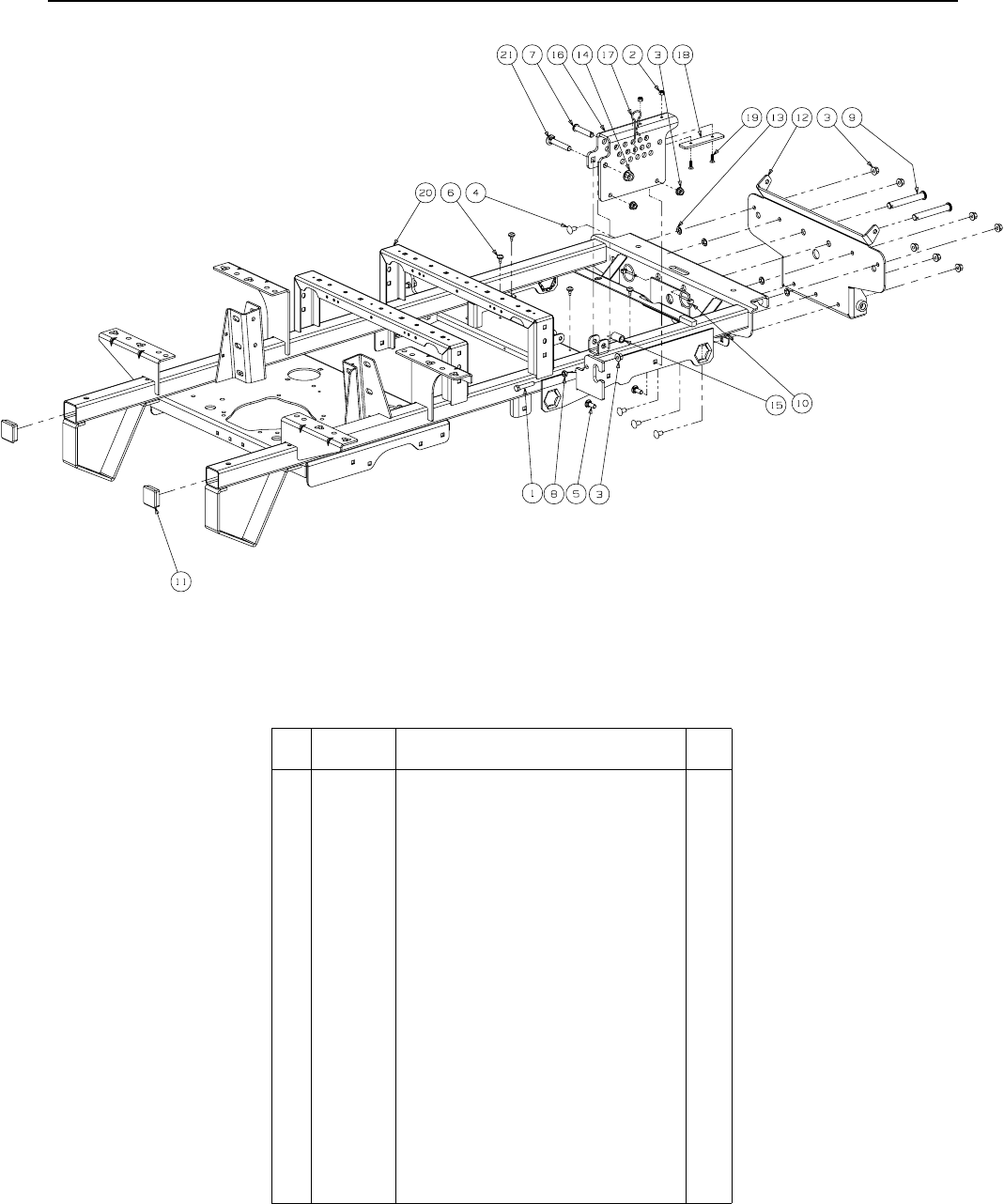 21 7 16 14 17 2 3 18

19 13 12 3 9

20 6 4

15 10

1 8 5 3

11