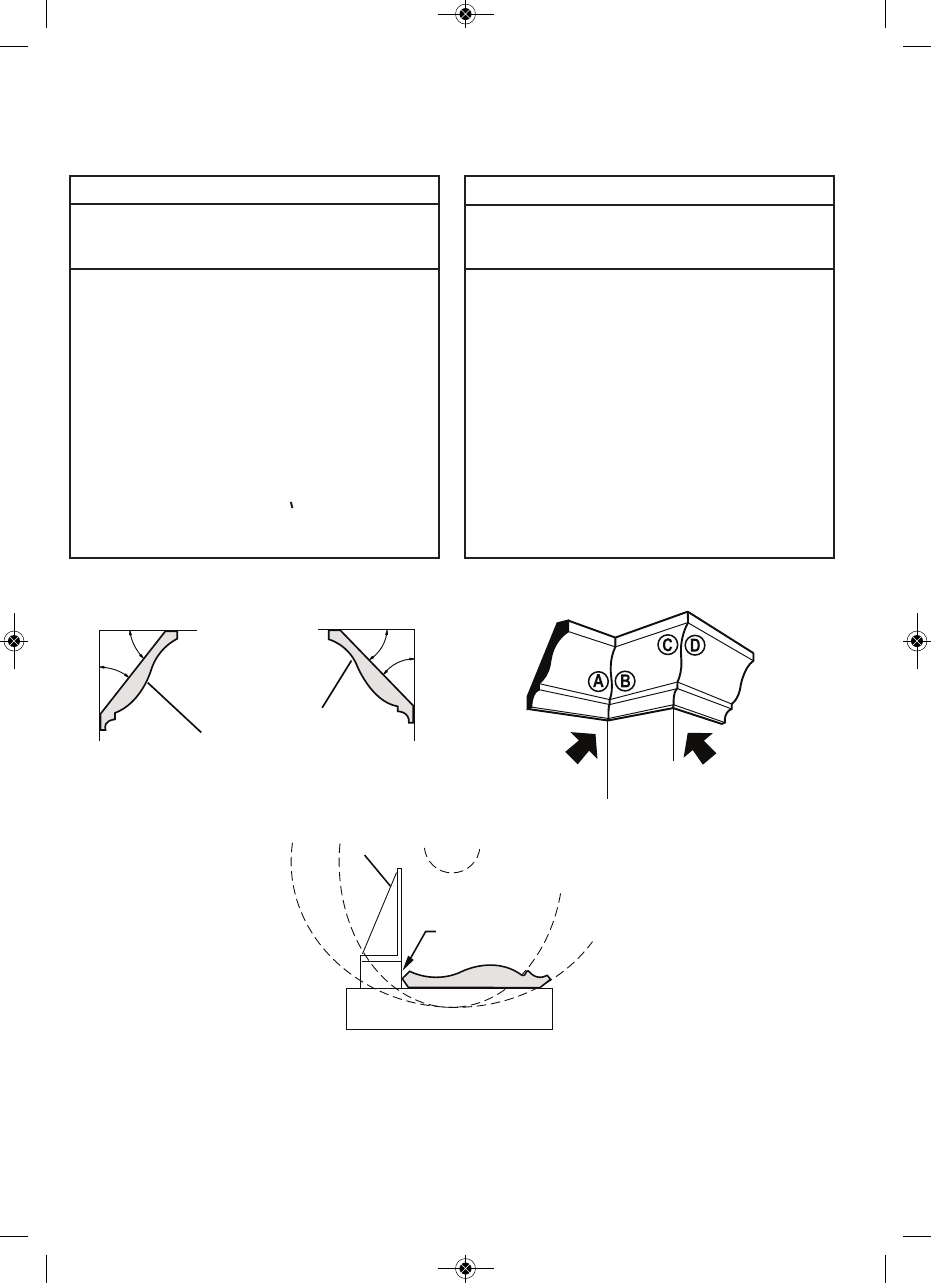 A B

C D