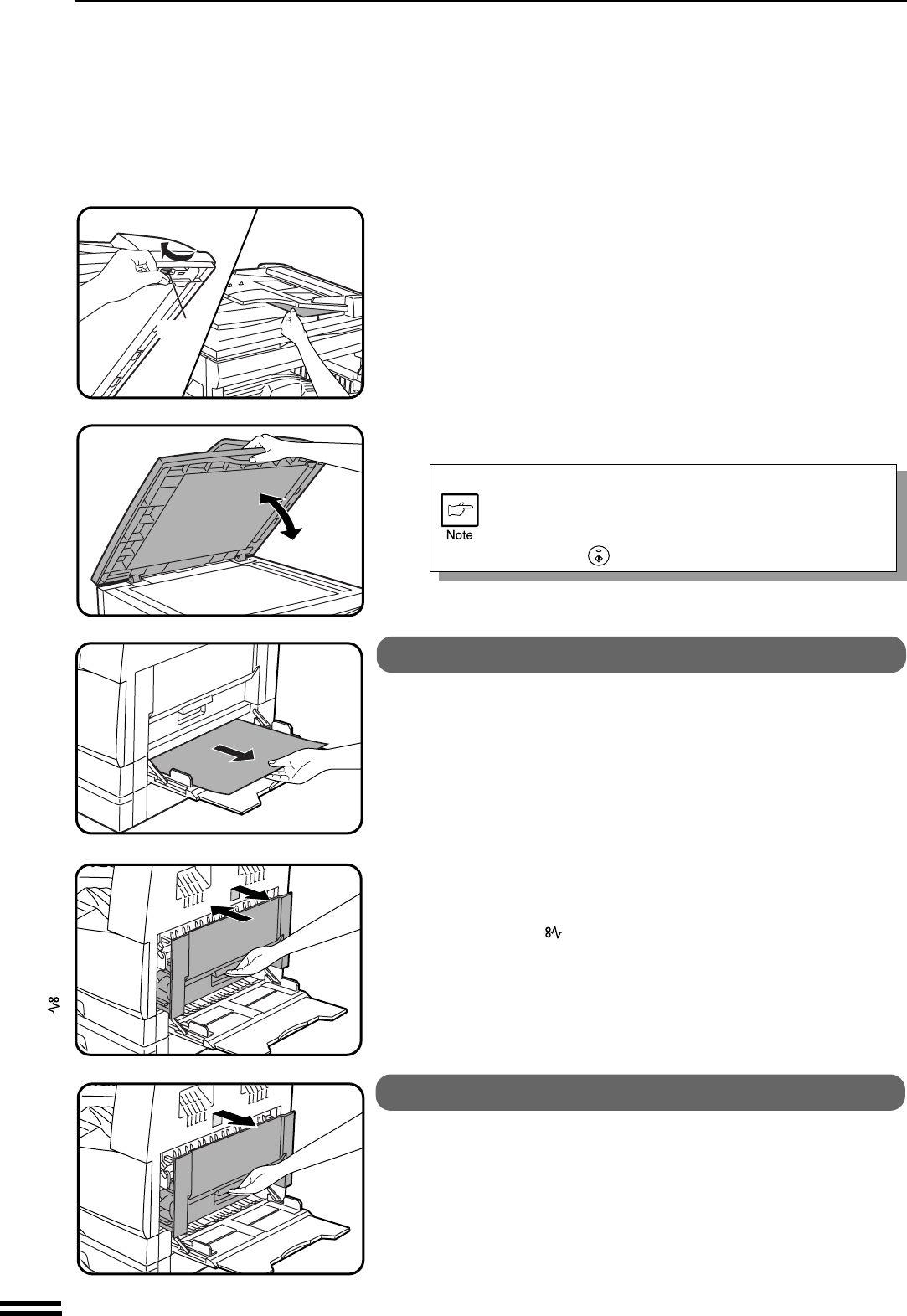 Note