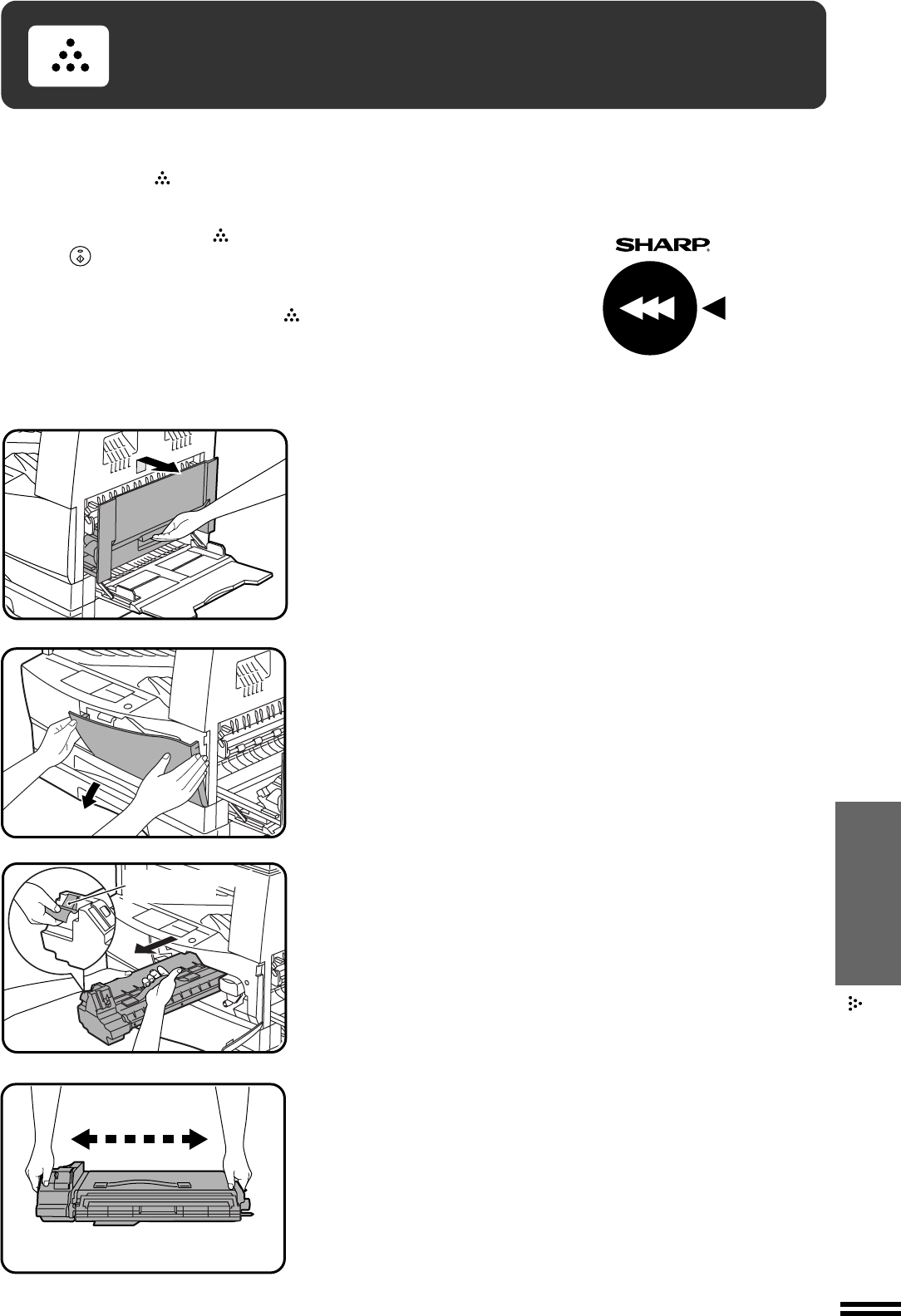 SHARP