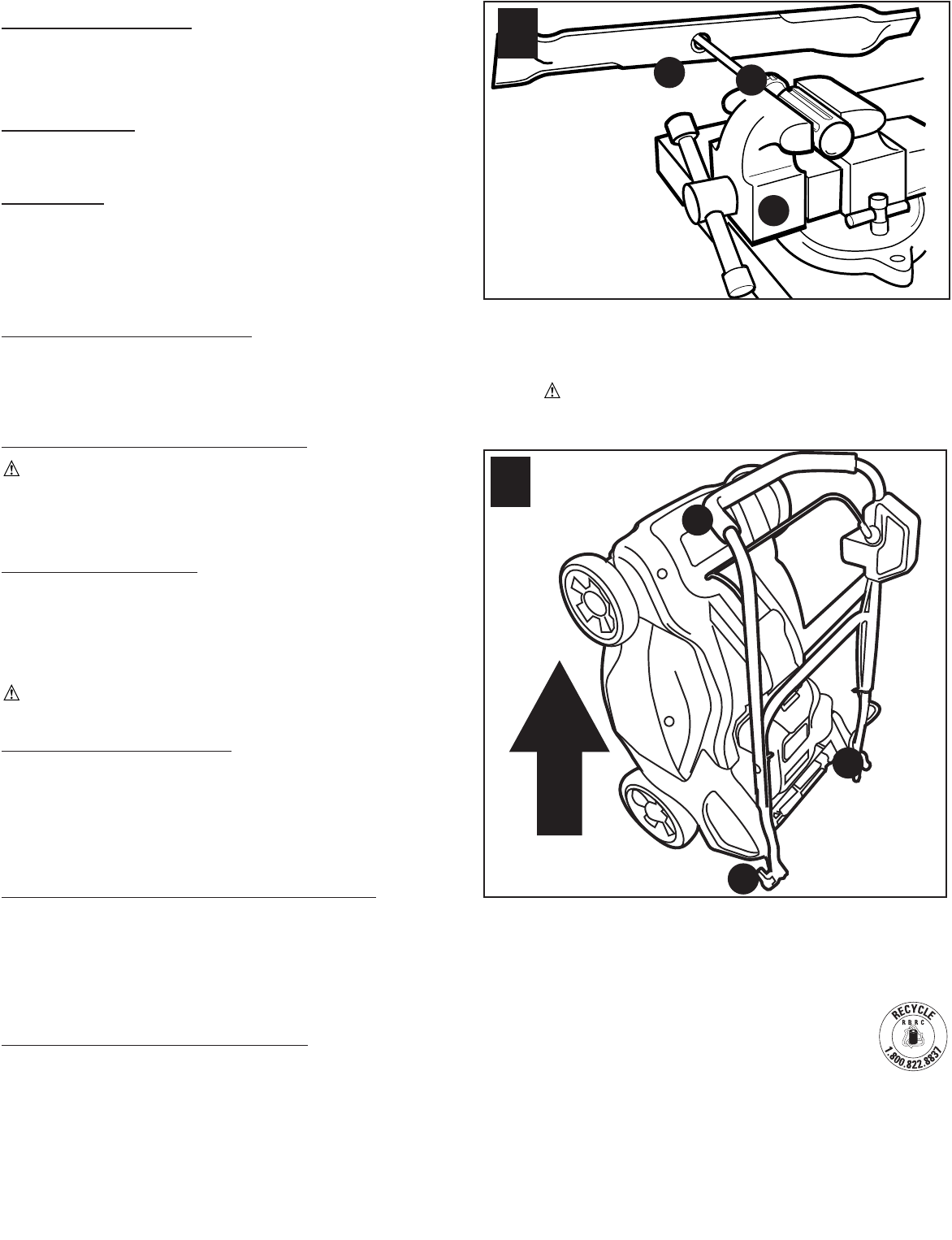 RECYCLE
RBRC
1.800.822.8837