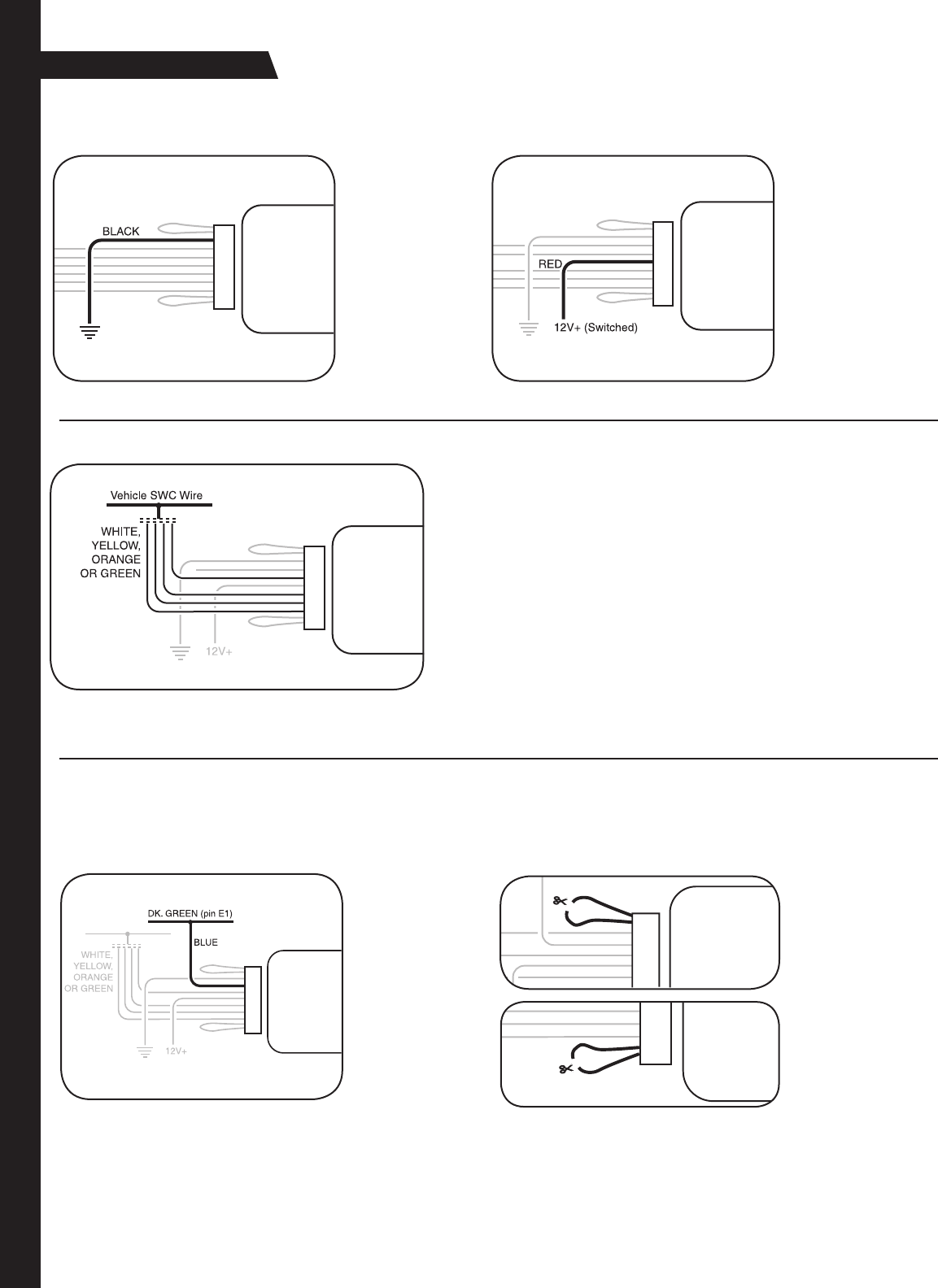 BLACK

RED

12V+ (Switched)

Vehicle SWC Wire

WHITE, YELLOW, ORANGE OR GREEN

12V+

DK. GREEN (pin E1)

BLUE

WHITE, YELLOW, ORANGE OR GREEN

12V+