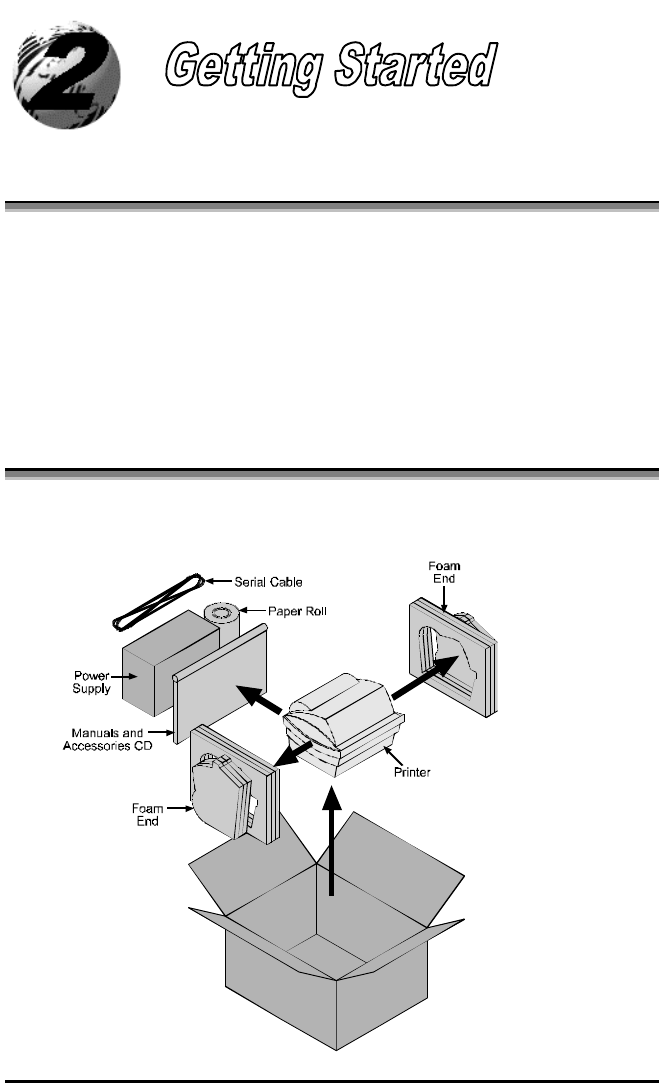 2

Getting Started

Serial Cable

Paper Roll

Foam End

Power Supply

Manuals and Accessories CD

Printer

Foam End