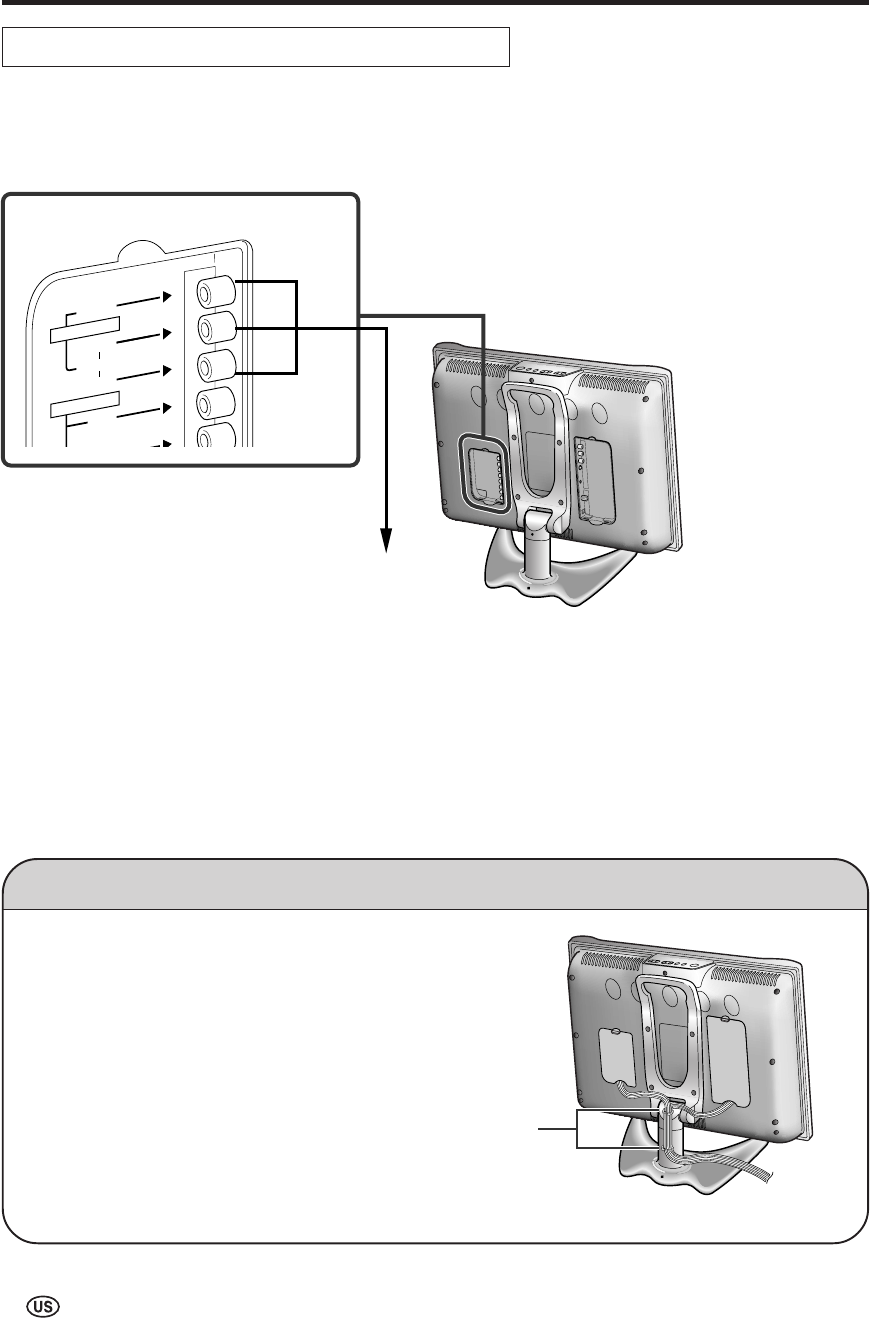 US