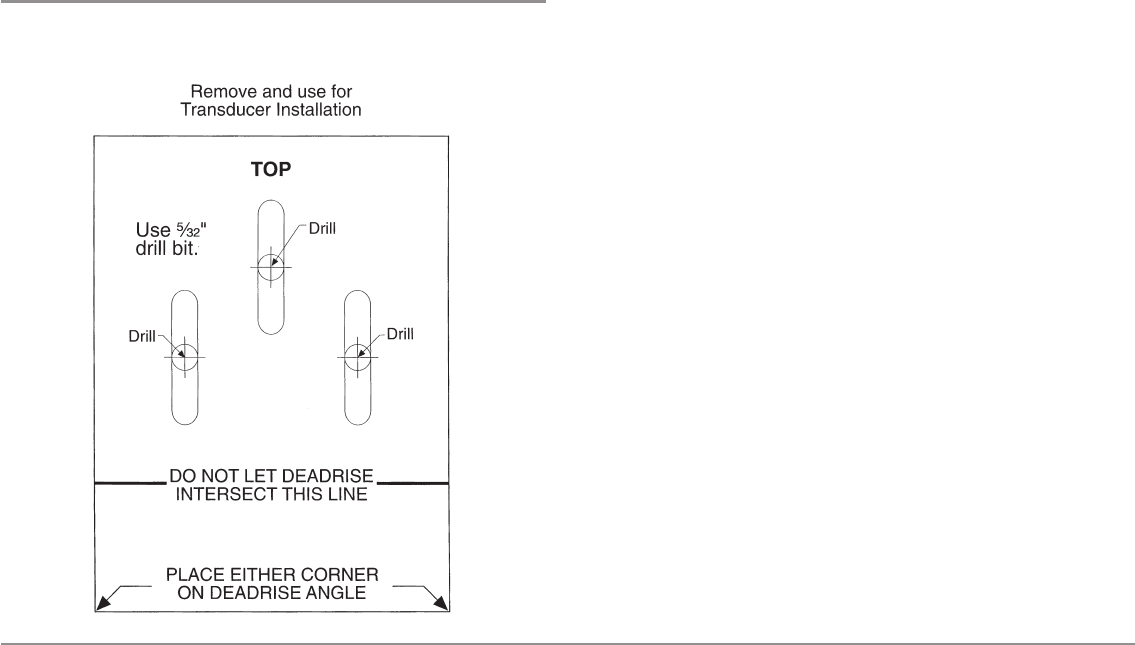 Remove and use for Transducer Installation

TOP

Use $\frac{5}{32}$" drill bit.

Drill

Drill

Drill

DO NOT LET DEADRISE INTERSECT THIS LINE

PLACE EITHER CORNER ON DEADRISE ANGLE