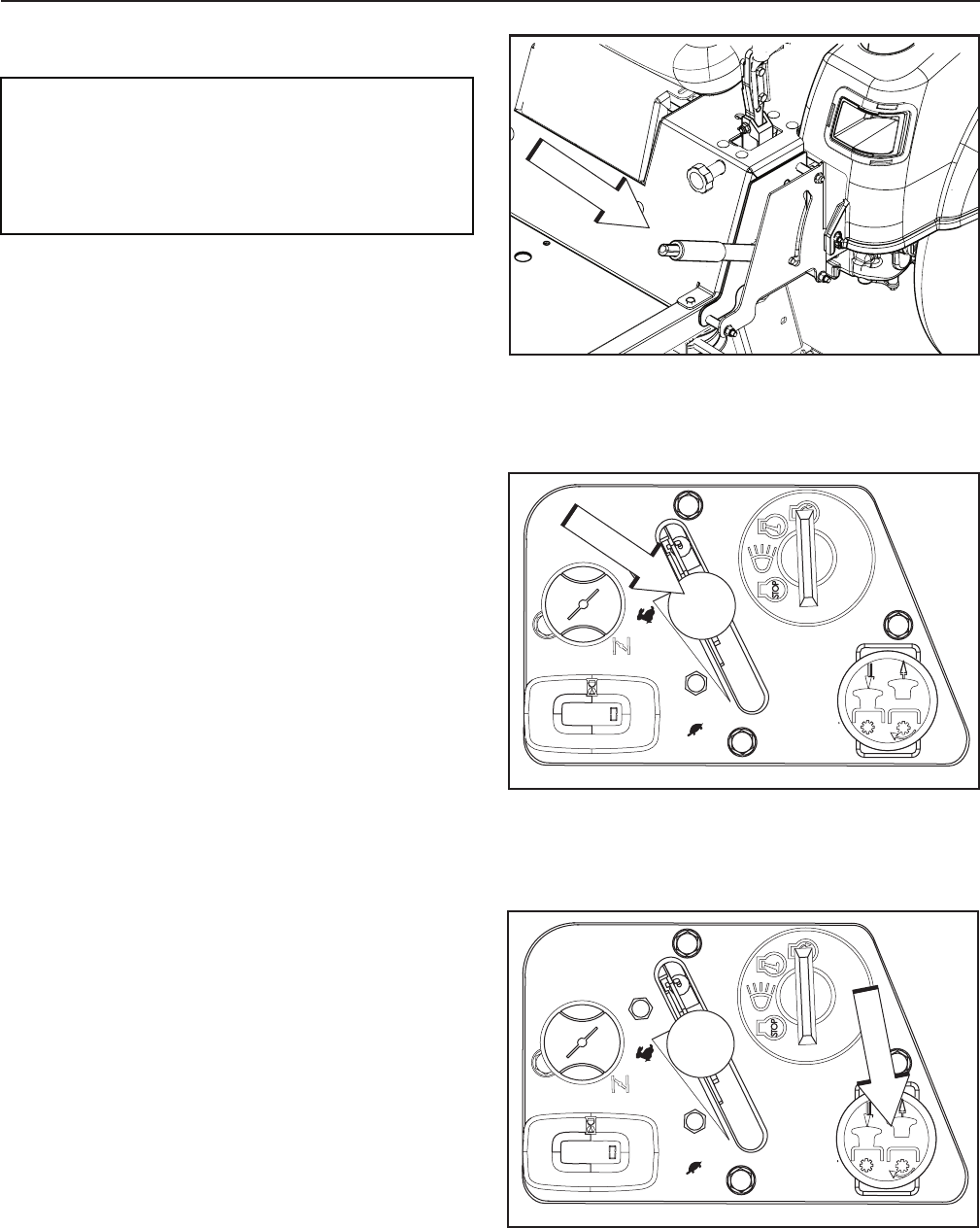 STOP

STOP