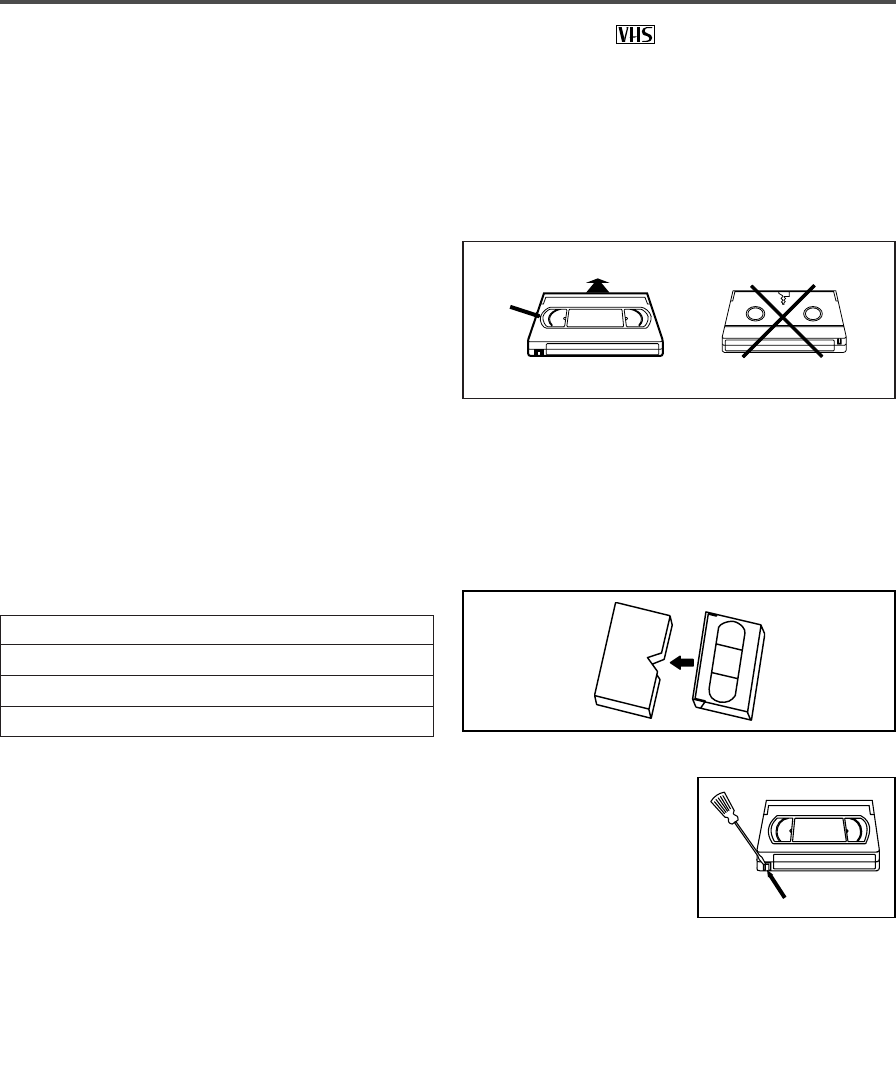 VHS