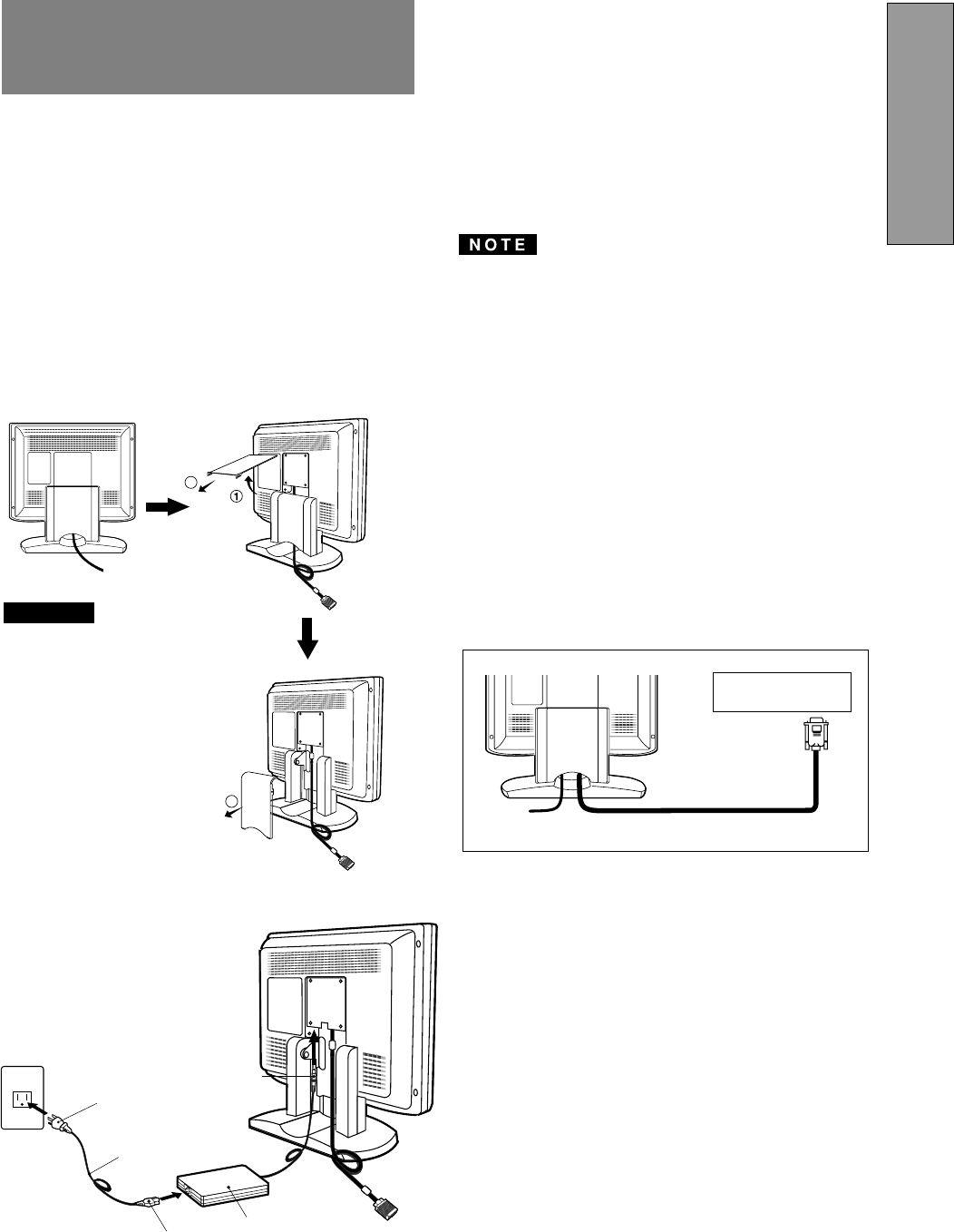 NOTE

①