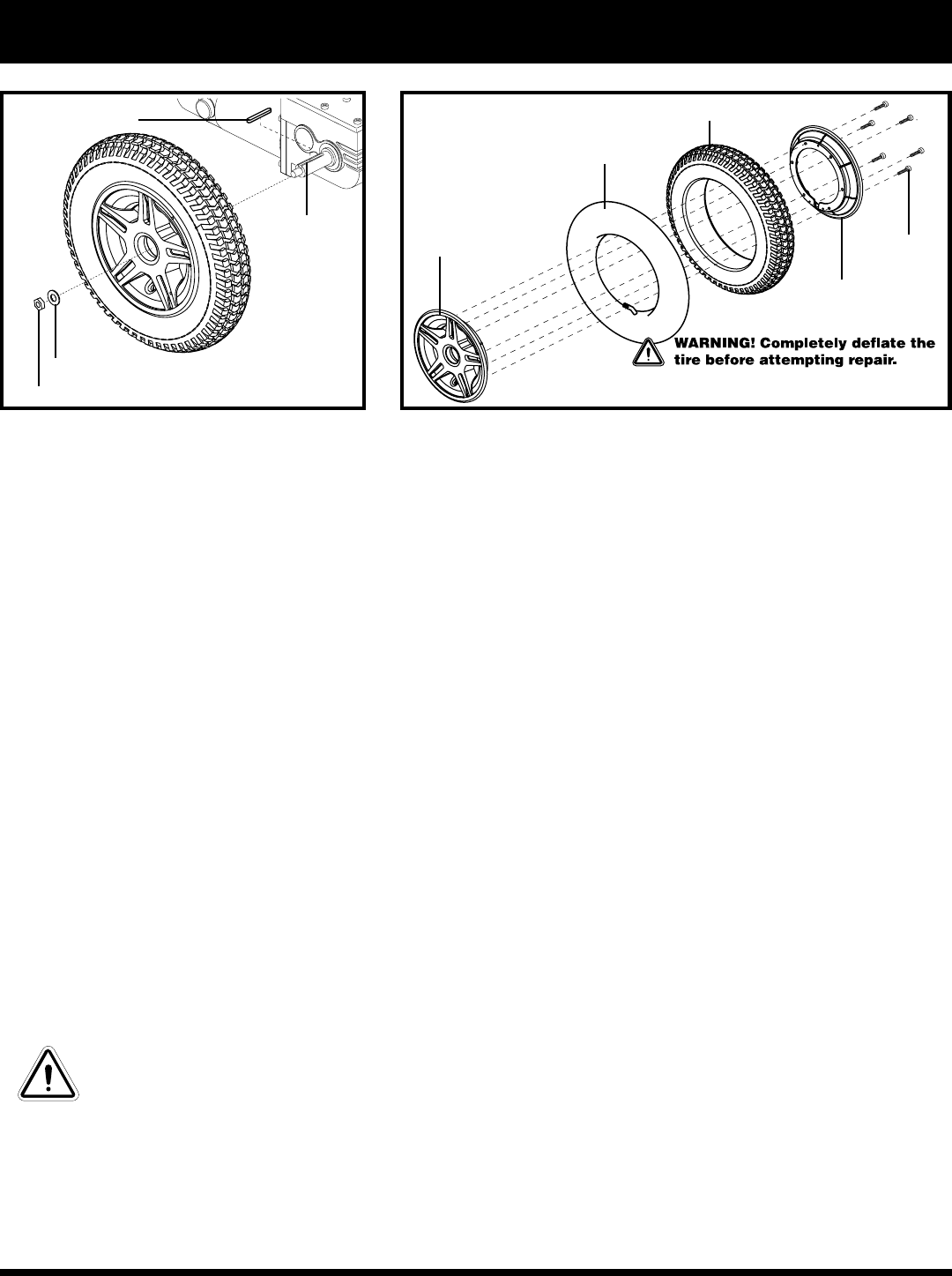 WARNING! Completely deflate the tire before attempting repair.