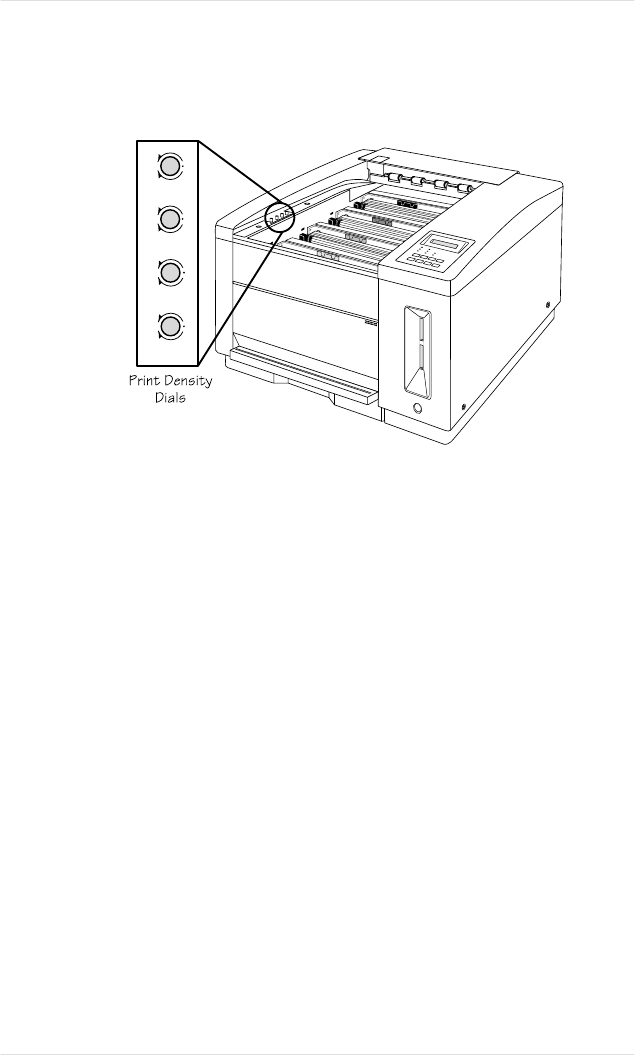 Print Density Dials