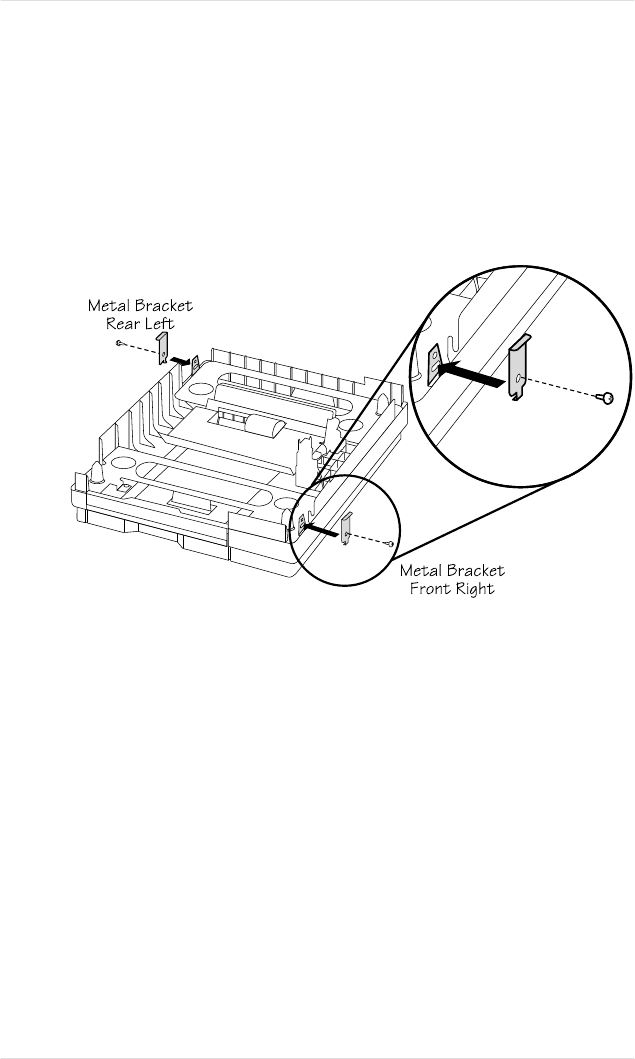 Metal Bracket
Rear Left

Metal Bracket
Front Right