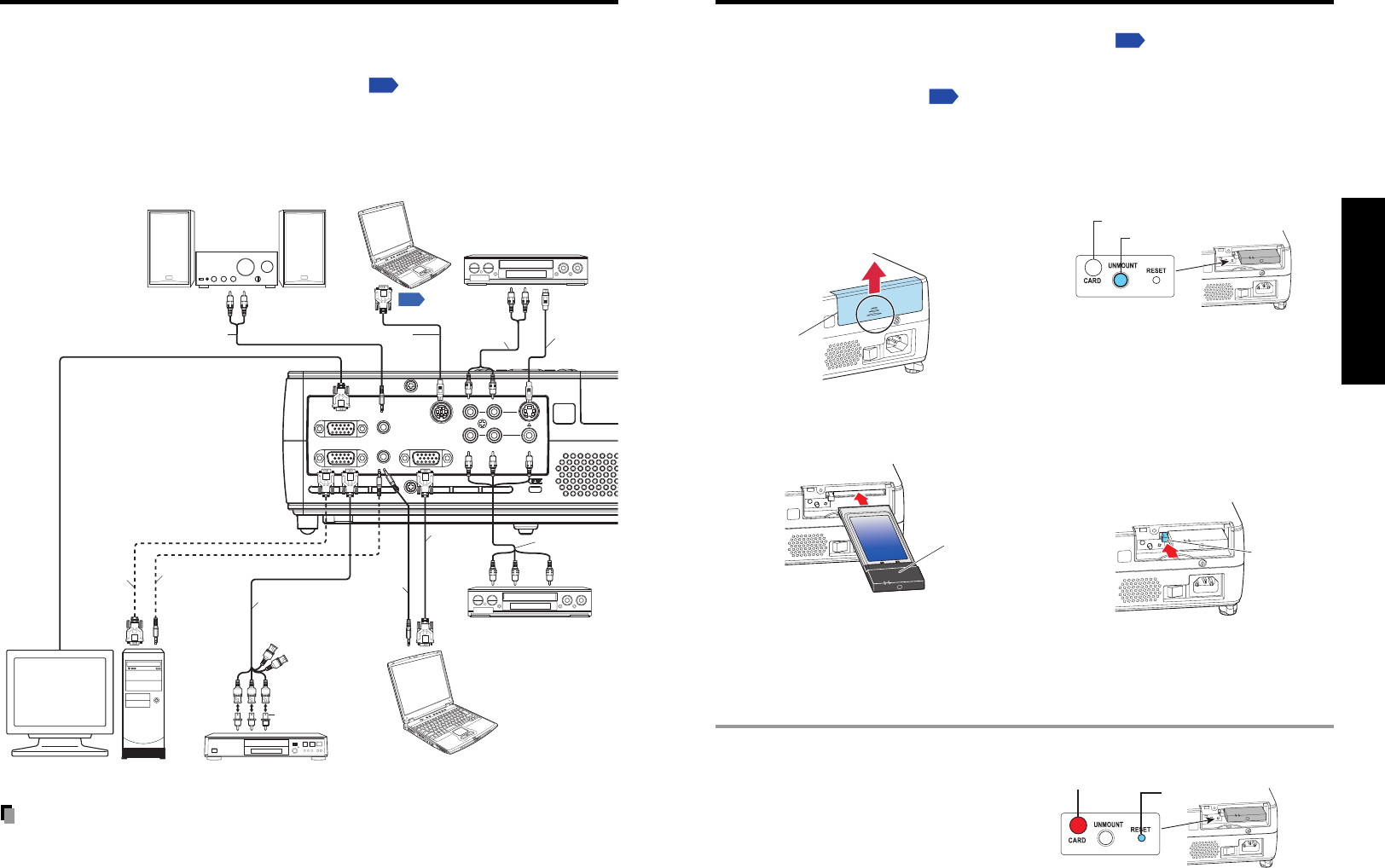 CARD

UNMOUNT

RESET

CARD

UNMOUNT

RESET