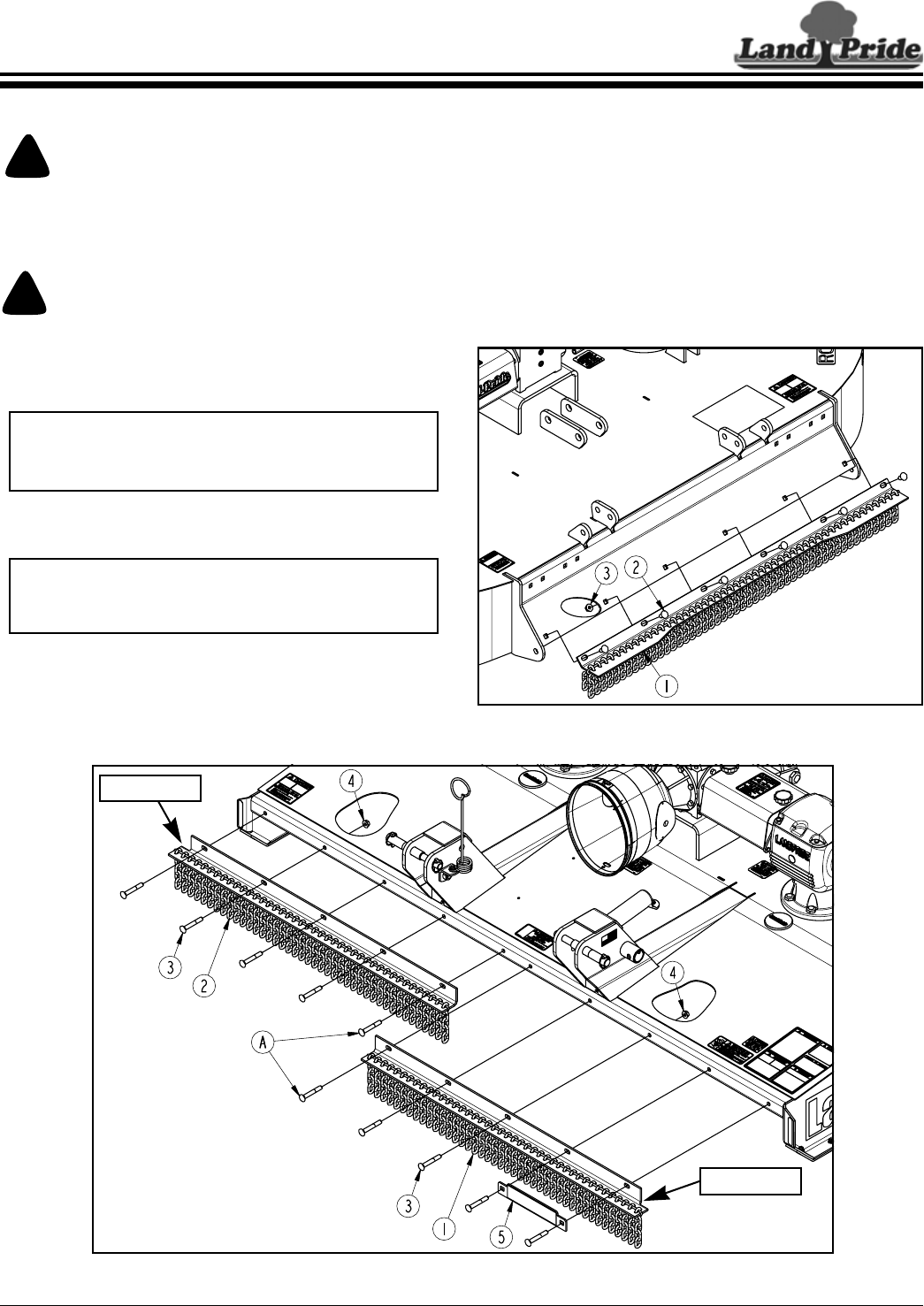 Land Pride

3
2
1

4
3
2
A
4
3
1
5