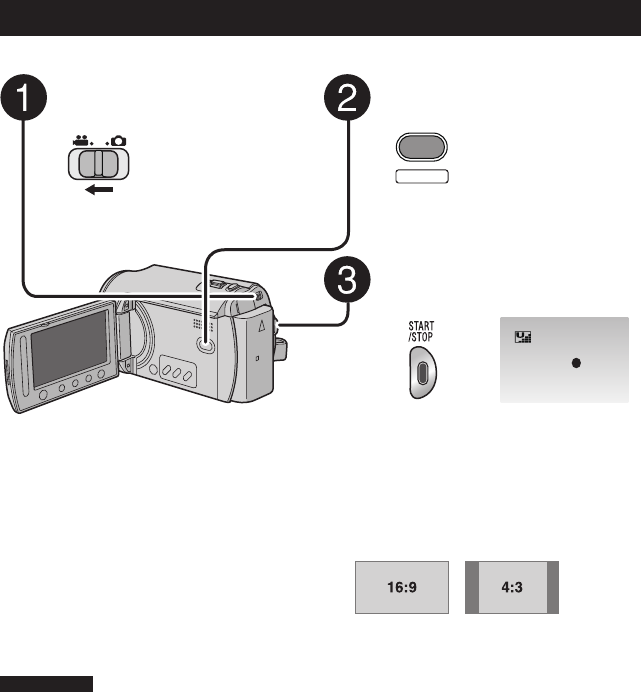 1

2

3

START
/STOP

16:9

4:3