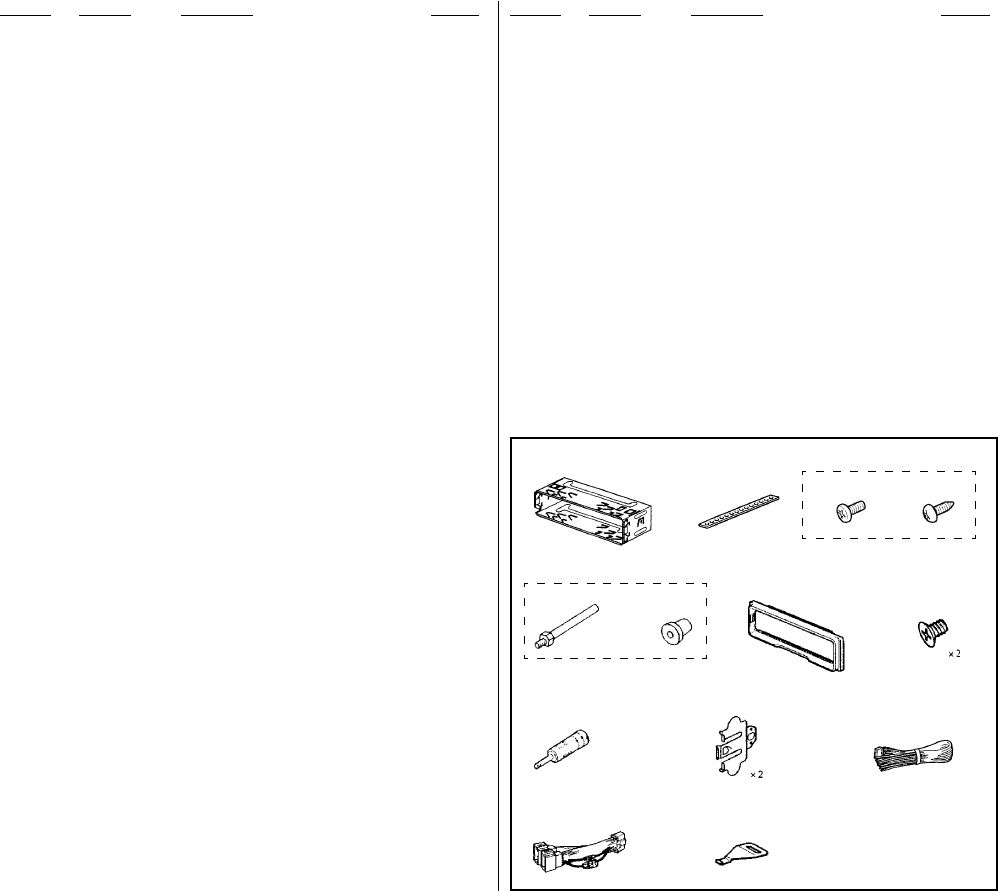 × 2

× 2