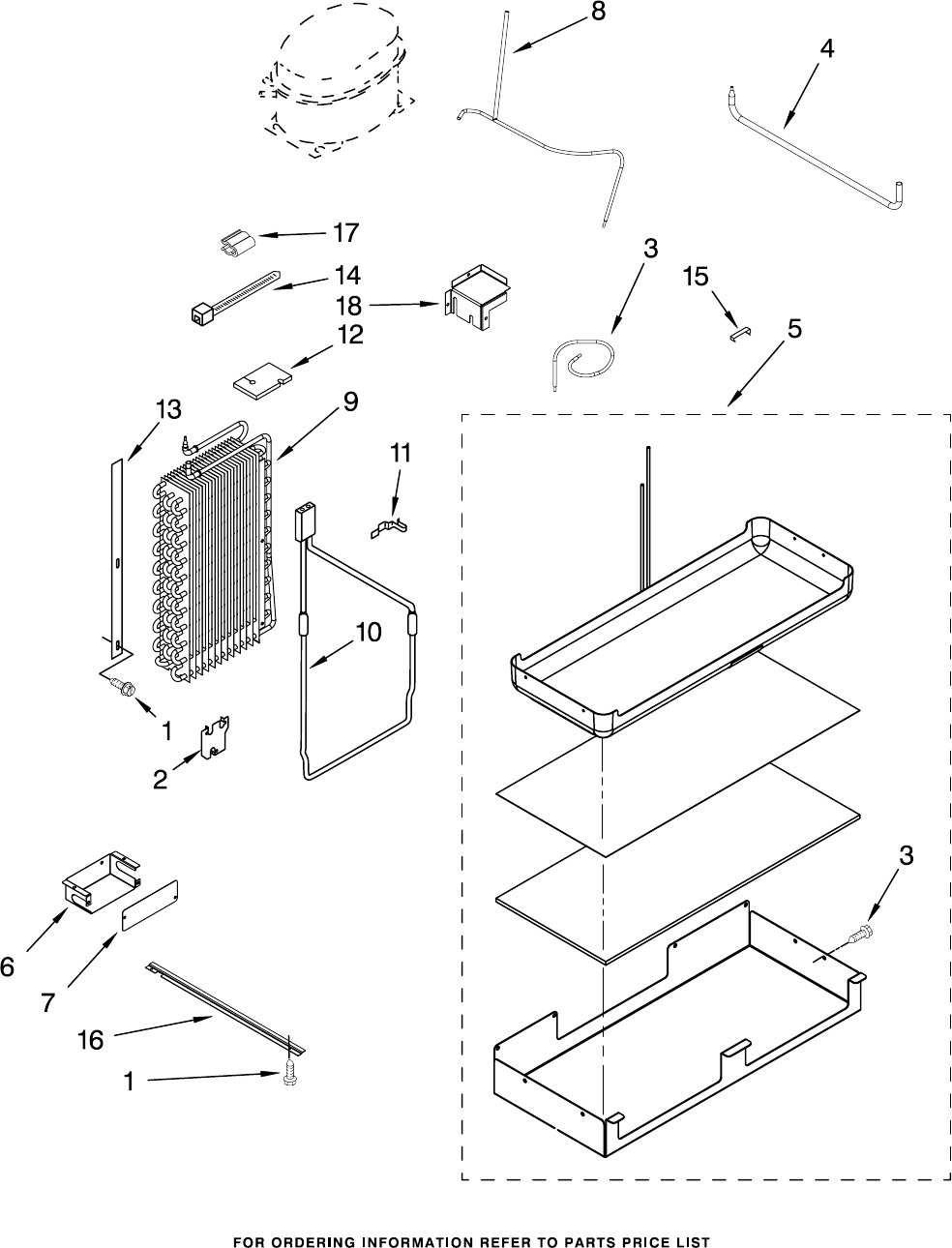 8
4
17
14
18
12
3
15
5
13
9
11
10
1
2
3
6
7
16
1

FOR ORDERING INFORMATION REFER TO PARTS PRICE LIST