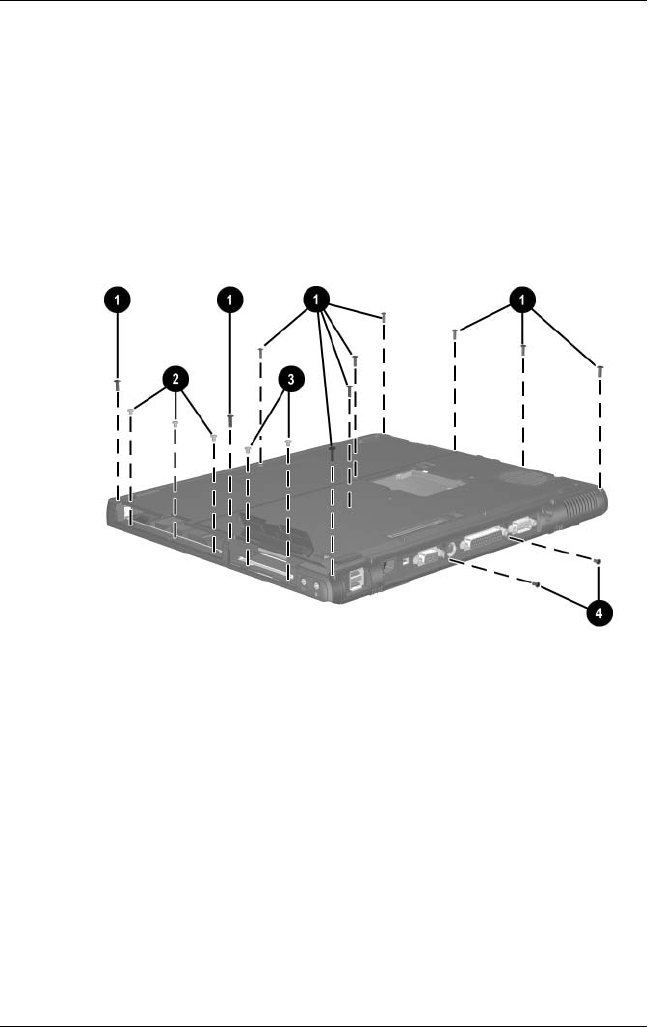 1
1
1
1
2
3
4