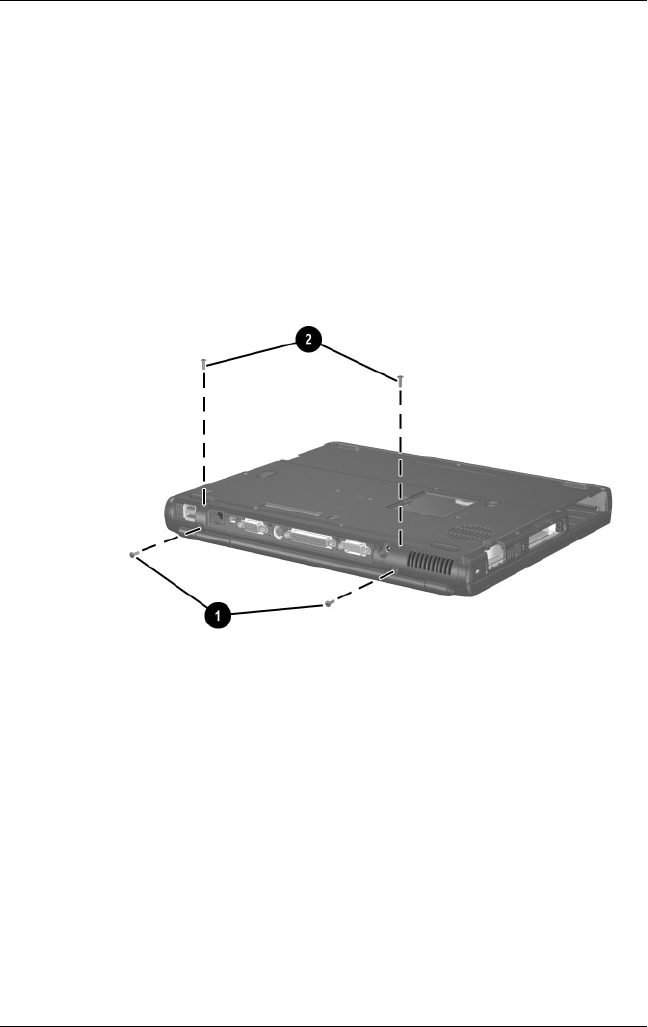 2

1