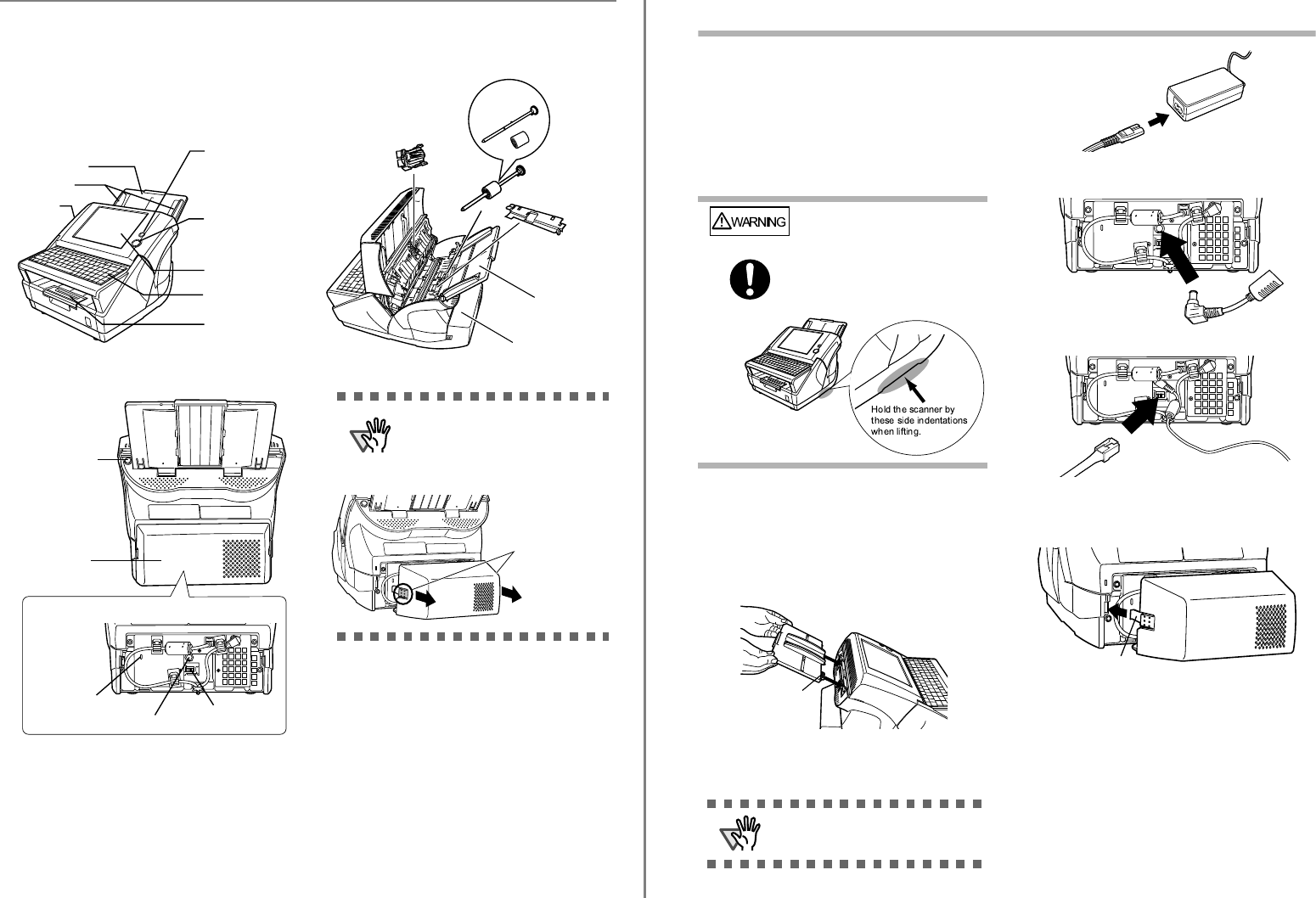 WARNING

Hold the scanner by these side indentations when lifting.