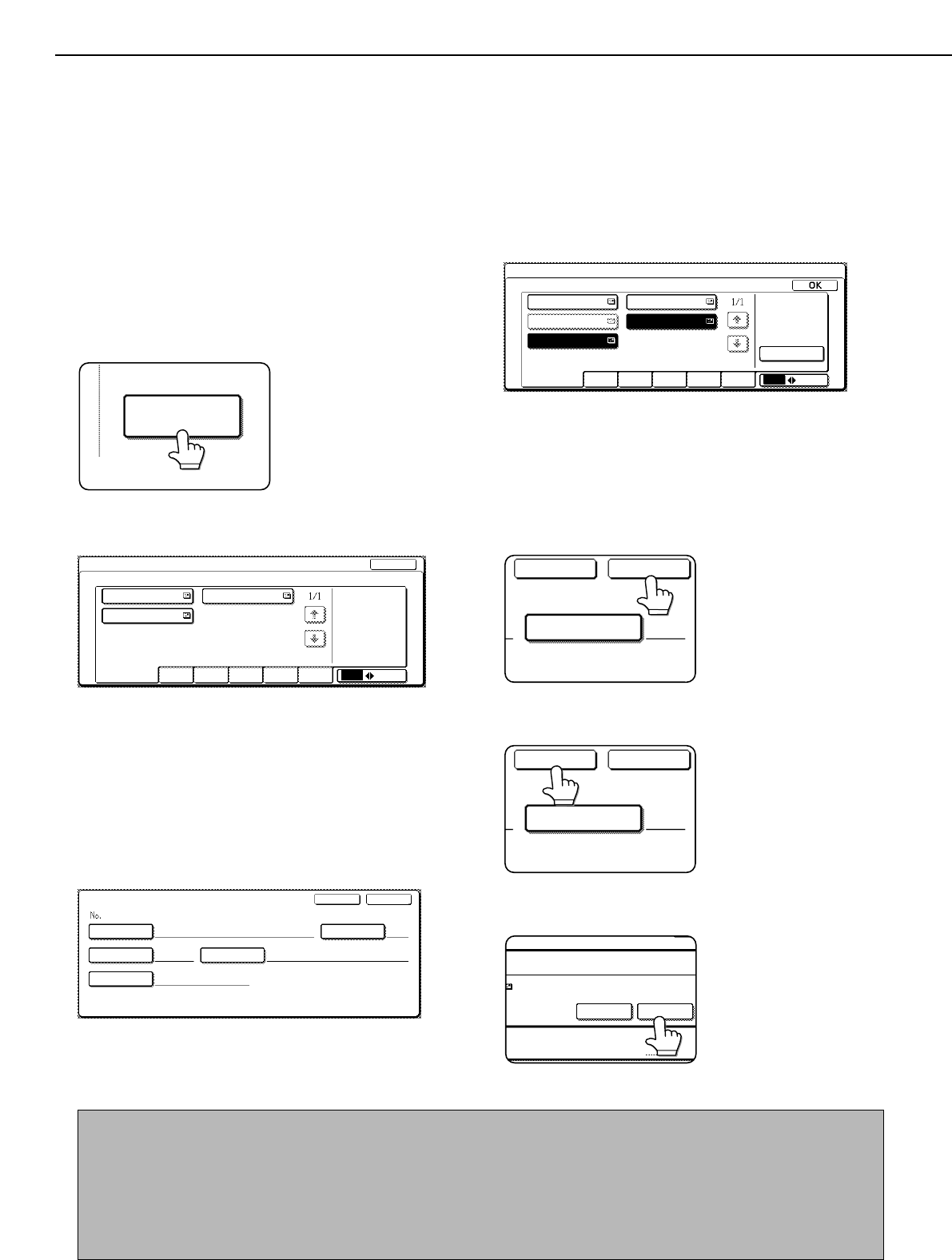 OK

1/1

1/1

No.