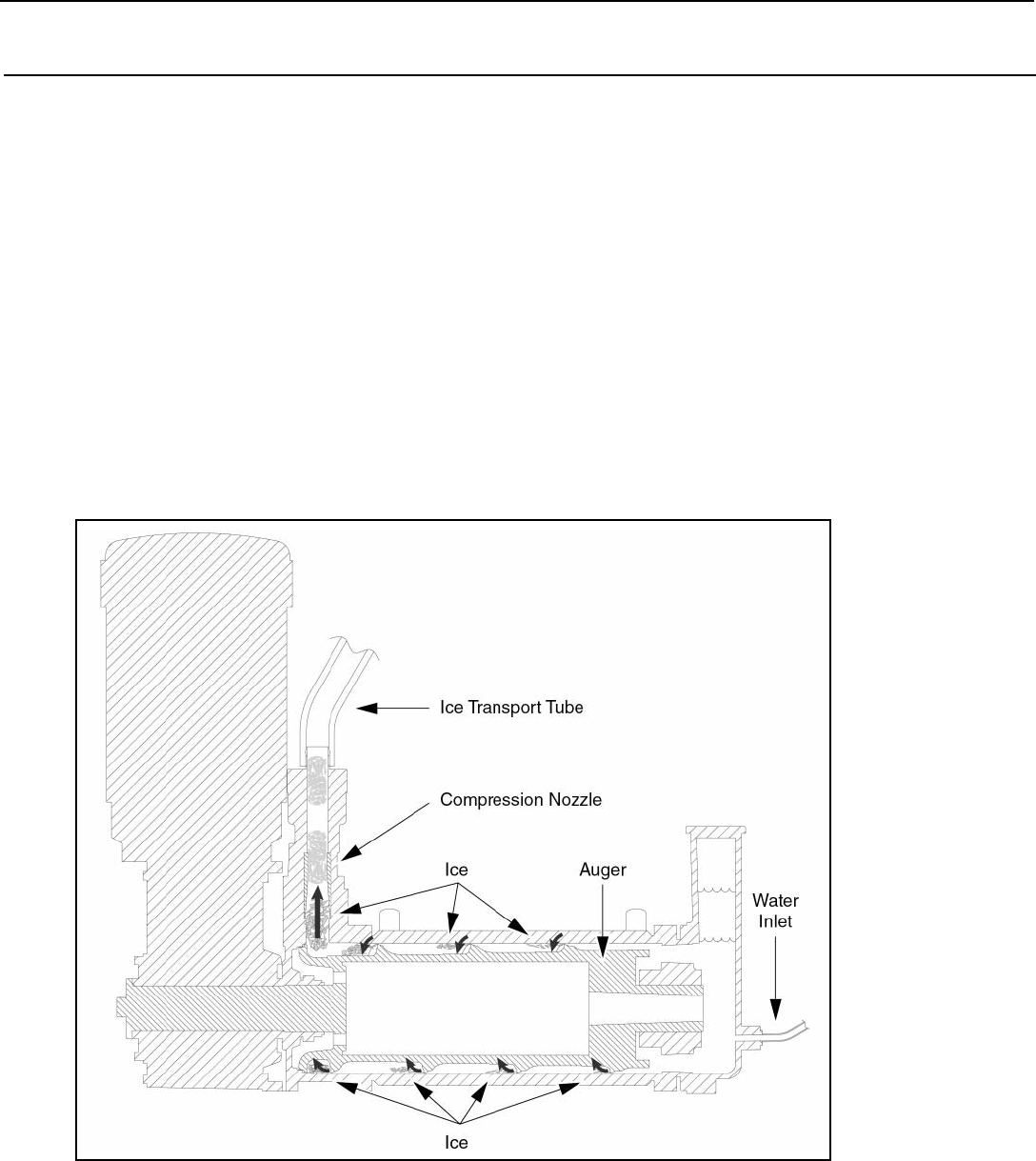 Ice Transport Tube

Compression Nozzle

Ice

Auger

Water Inlet

Ice