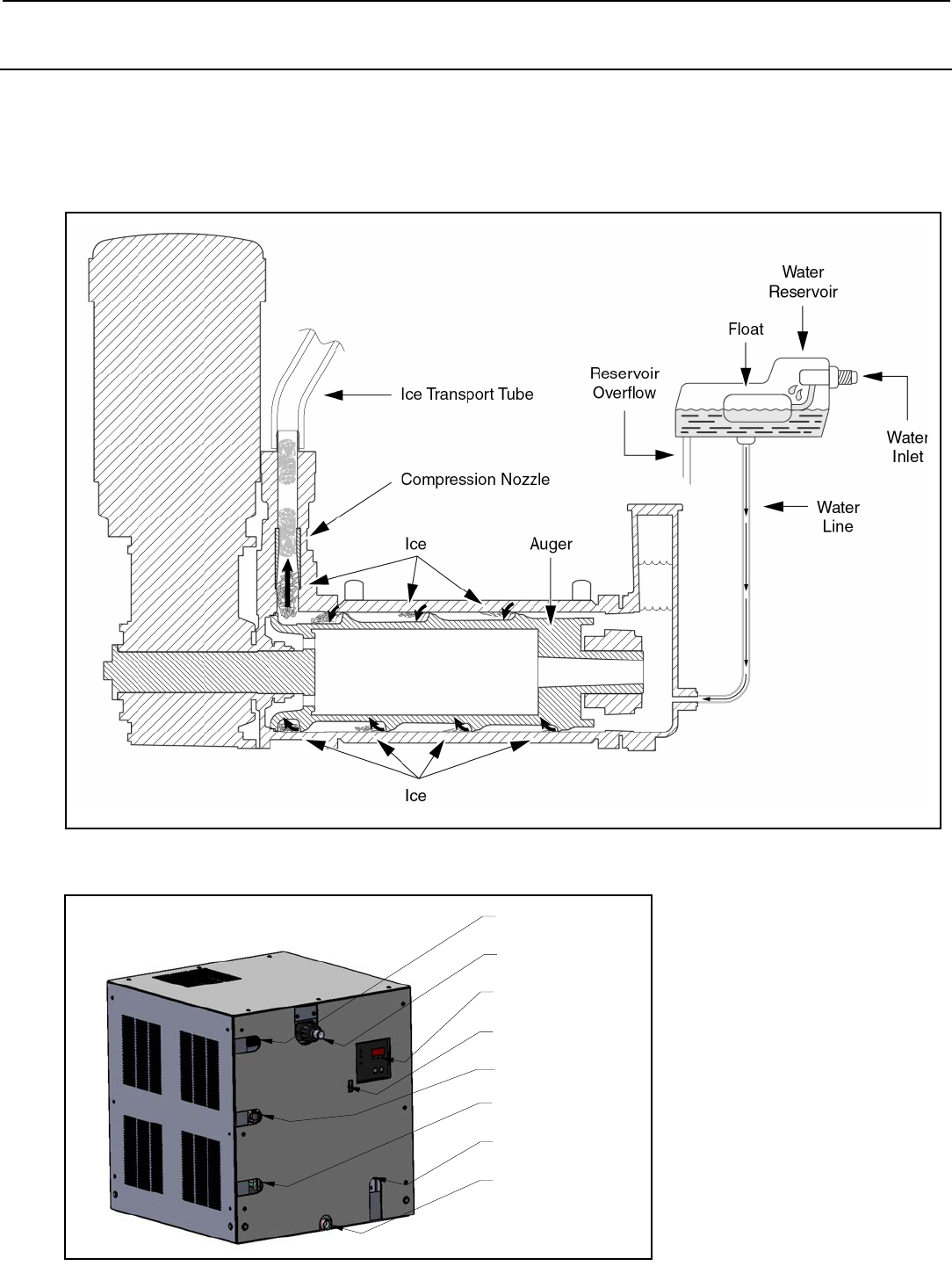 Water Reservoir

Float

Reservoir Overflow

Ice Transport Tube

Water Inlet

Compression Nozzle

Water Line

Ice

Auger

Ice