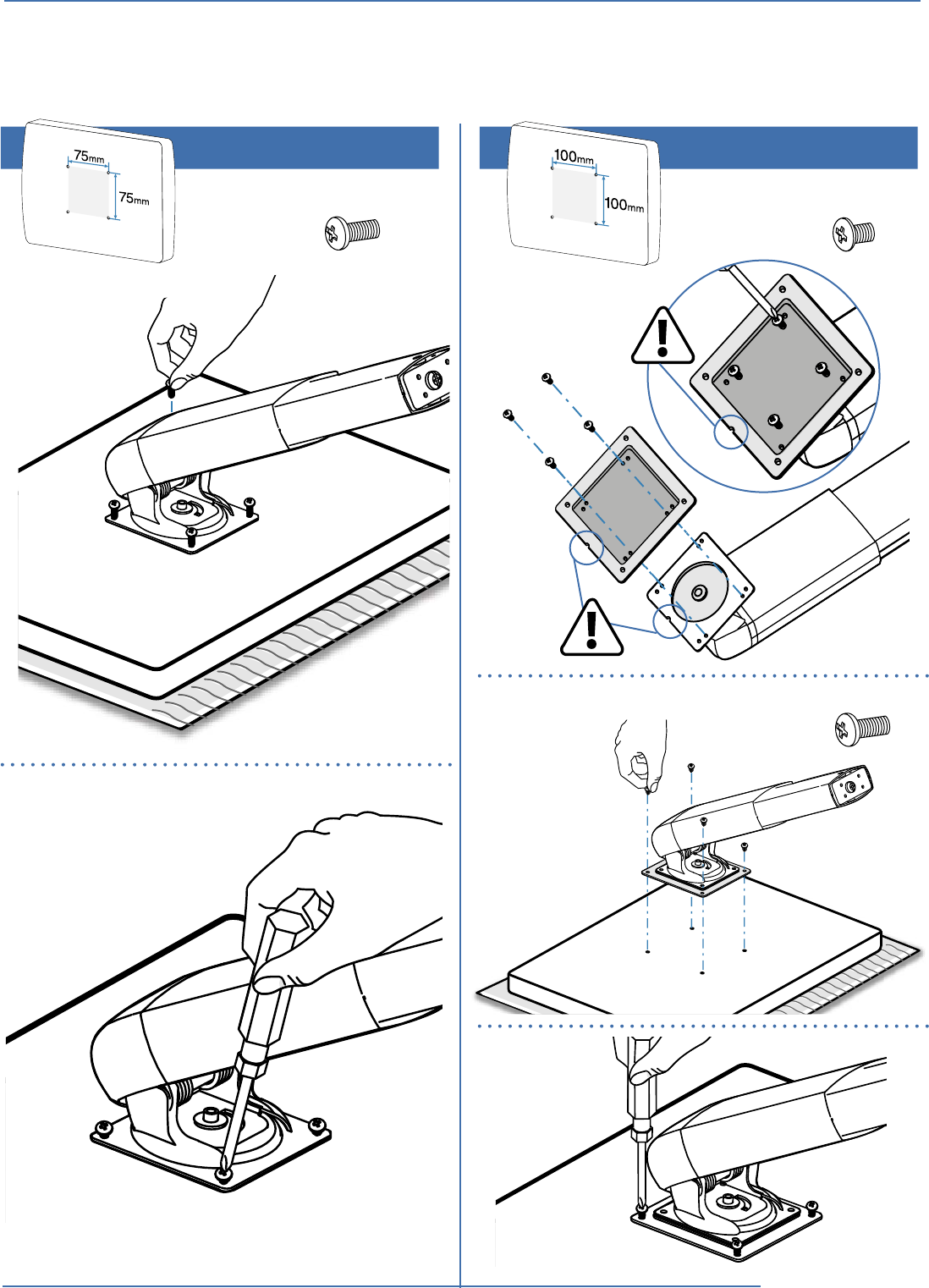 75mm
75mm

100mm
100mm