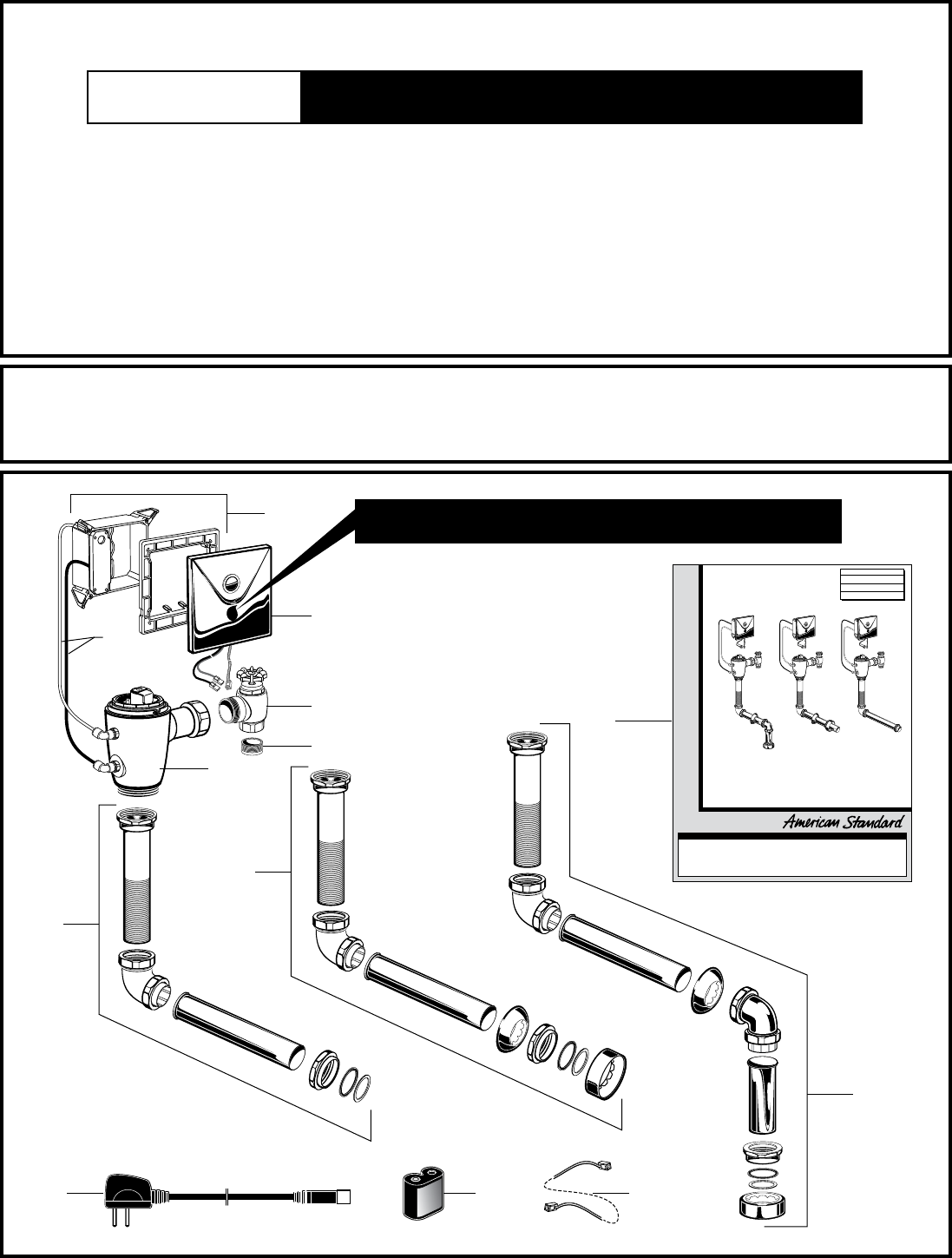 American Standard