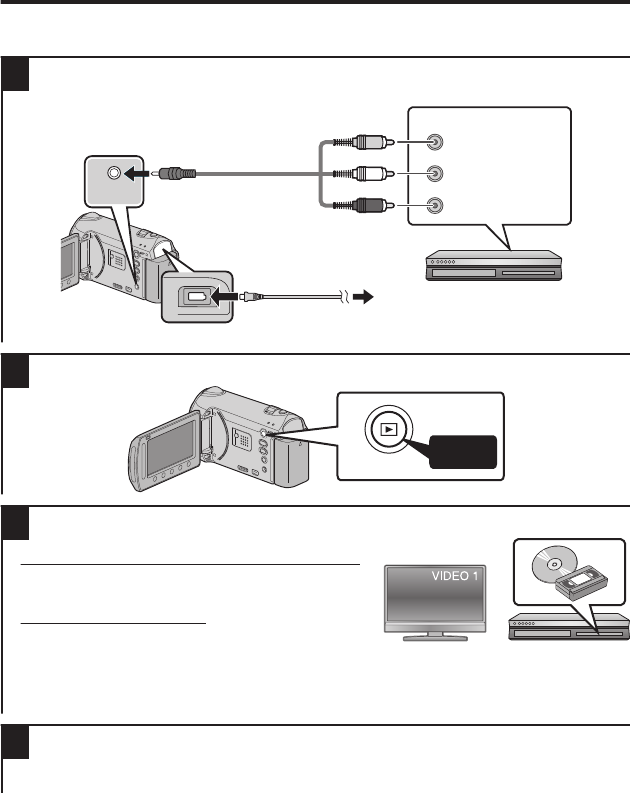 VIDEO 1