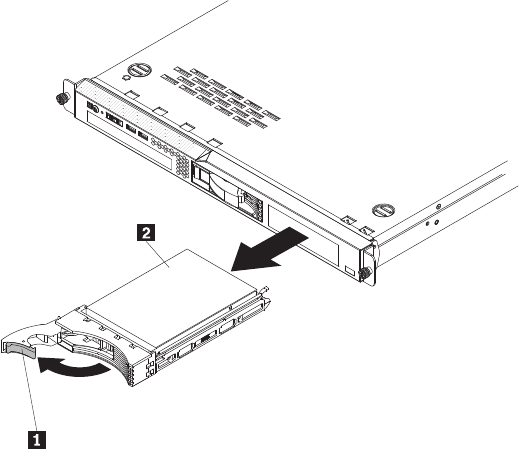 2

1